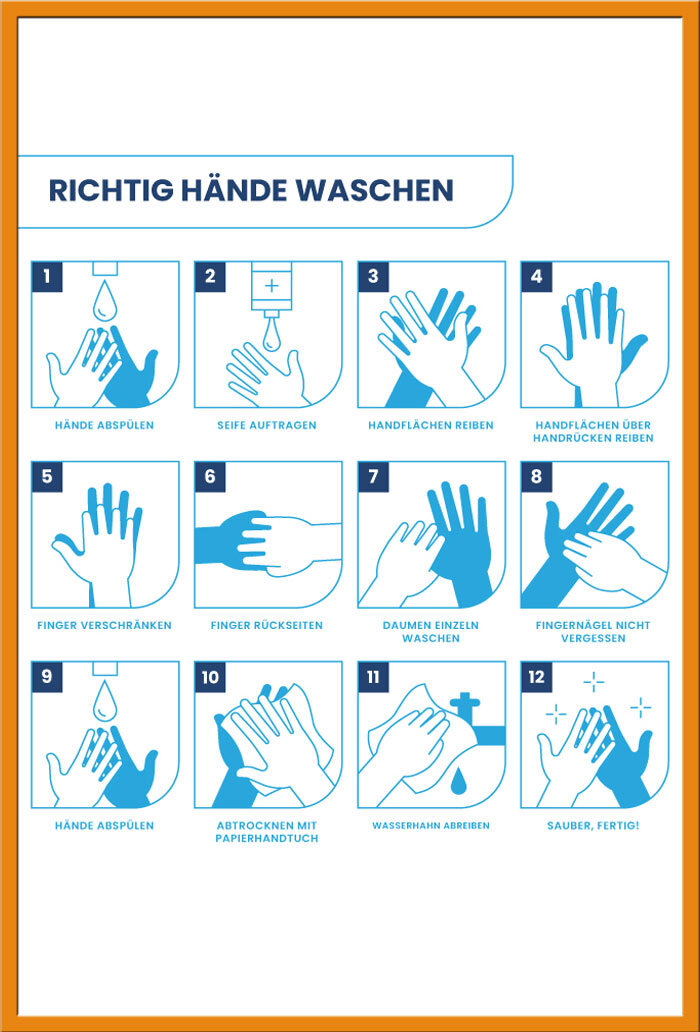 RICHTIG HÄNDE WASCHEN

1
HÄNDE ABSPÜLEN

2
SEIFE AUFTRAGEN

3
HANDFLÄCHEN REIBEN

4
HANDFLÄCHEN ÜBER HANDRÜCKEN REIBEN

5
FINGER VERSCHRÄNKEN

6
FINGER RÜCKSEITEN

7
DAUMEN EINZELN WASCHEN

8
FINGERNÄGEL NICHT VERGESSEN

9
HÄNDE ABSPÜLEN

10
ABTROCKNEN MIT PAPIERHANDTUCH

11
WASSERHAHN ABREIBEN

12
SAUBER, FERTIG!