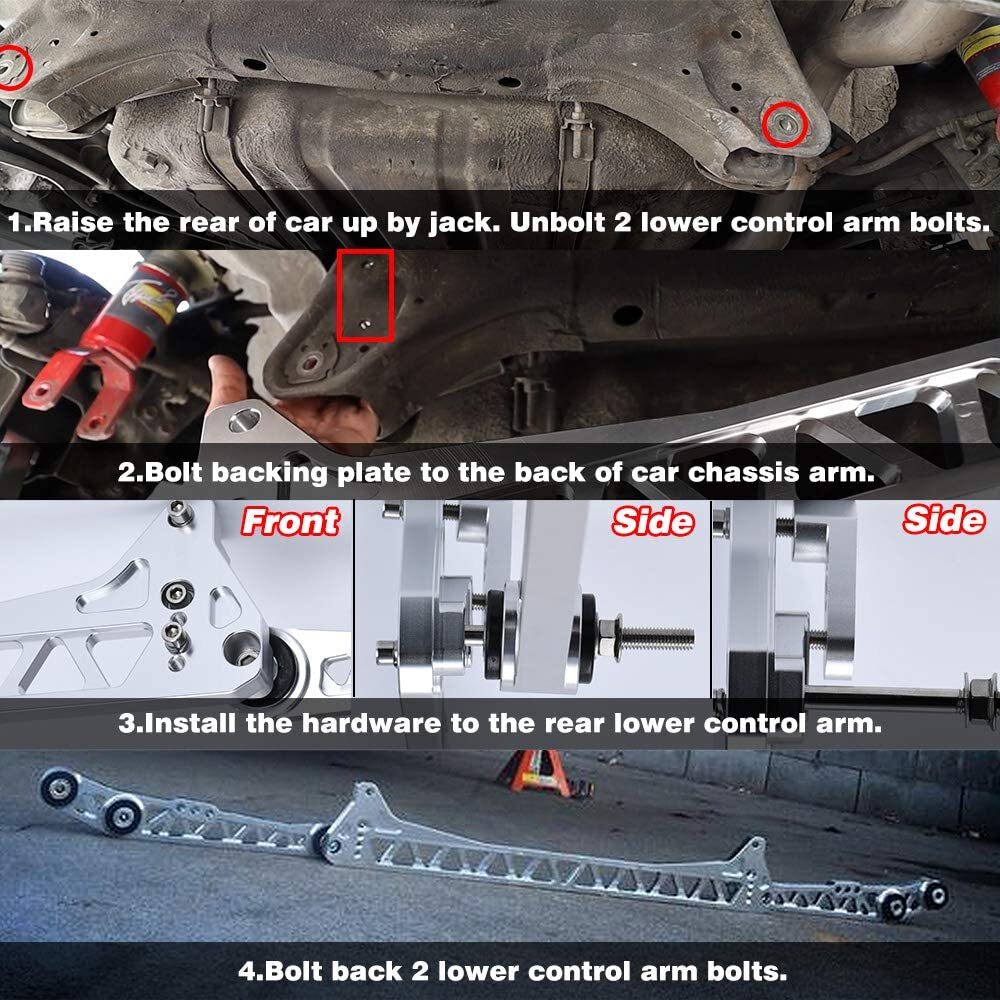 1.Raise the rear of car up by jack. Unbolt 2 lower control arm bolts.

2.Bolt backing plate to the back of car chassis arm.

Front

Side

Side

3.Install the hardware to the rear lower control arm.

4.Bolt back 2 lower control arm bolts.