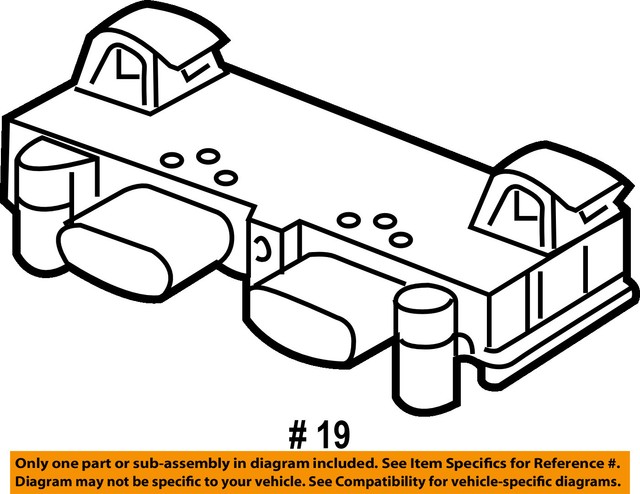 # 19

Only one part or sub-assembly in diagram included. See Item Specifics for Reference #. Diagram may not be specific to your vehicle. See Compatibility for vehicle-specific diagrams.