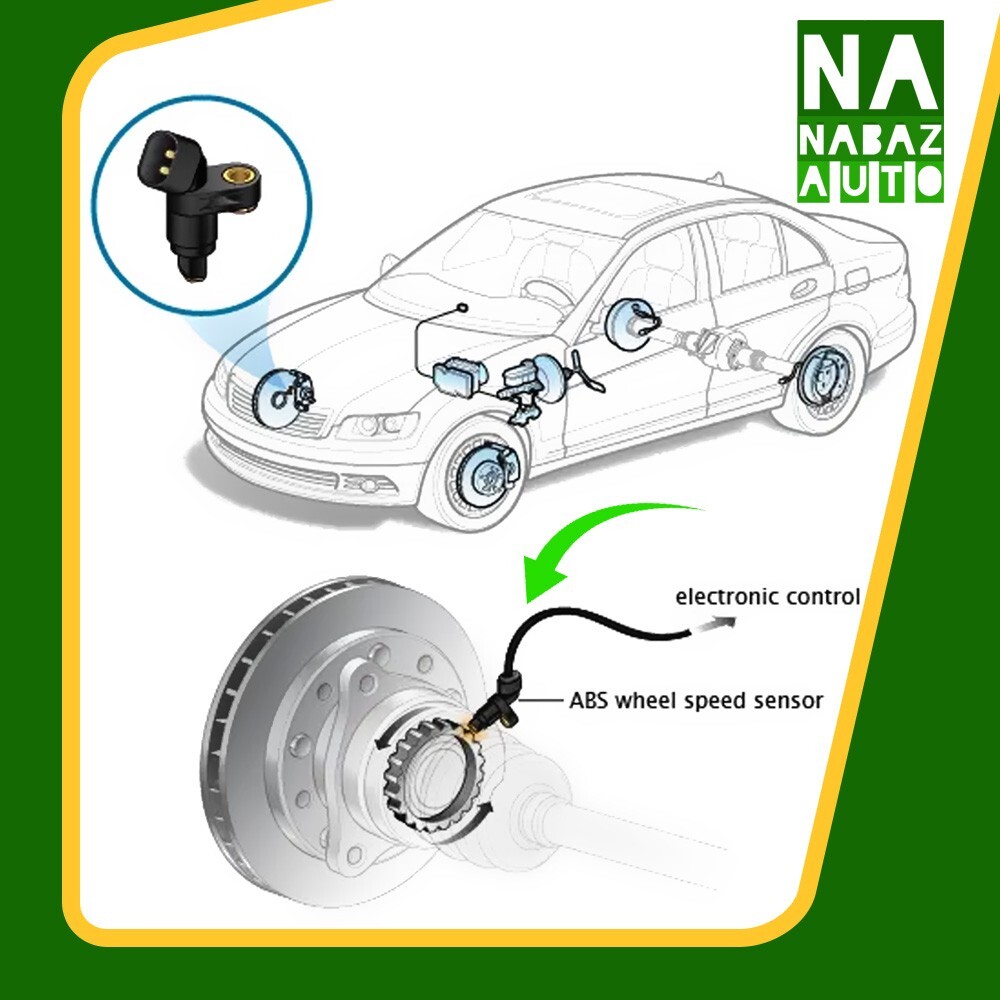 NA
NABAZ
AUTO

electronic control

ABS wheel speed sensor