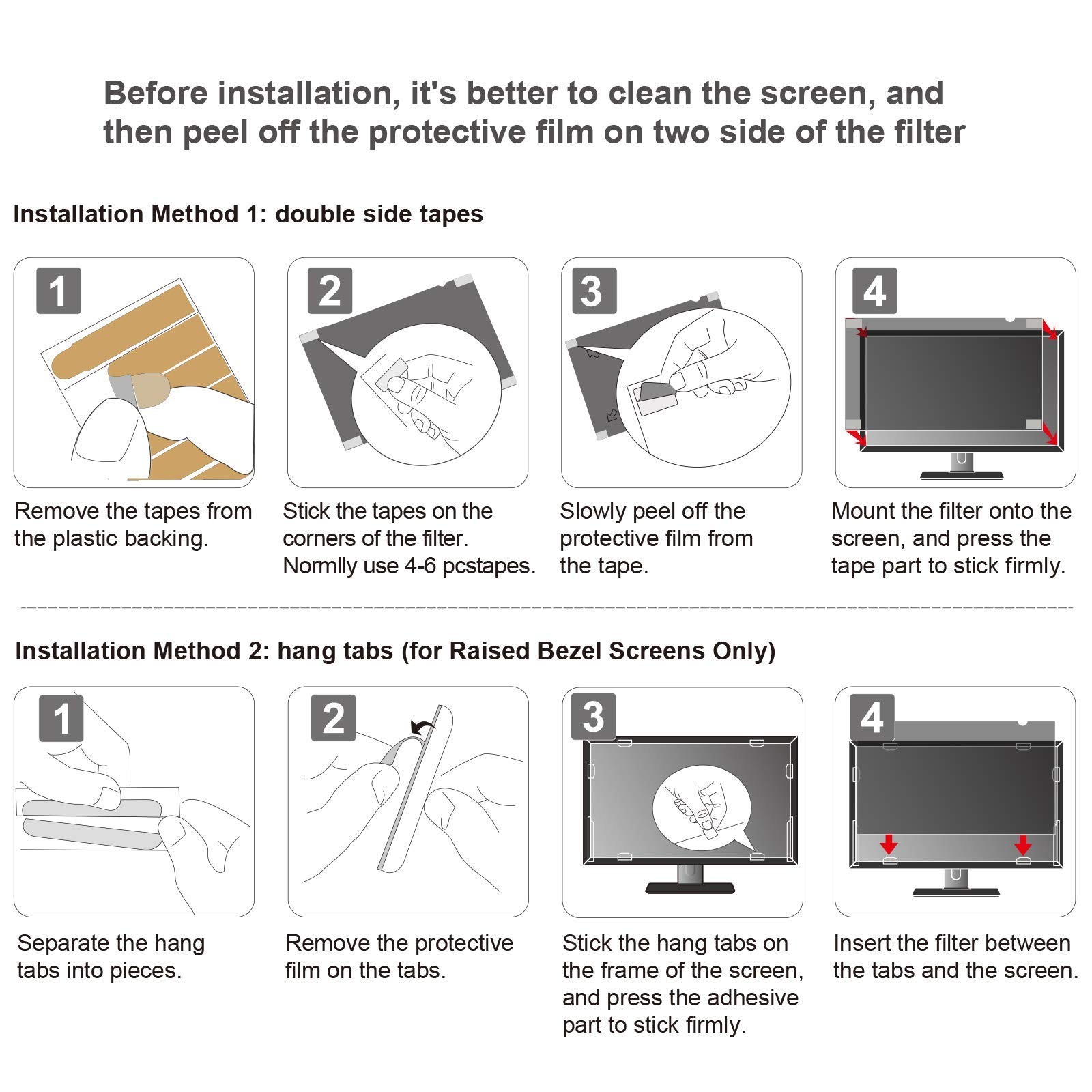 Before installation, it's better to clean the screen, and then peel off the protective film on two side of the filter

Installation Method 1: double side tapes

1

Remove the tapes from the plastic backing.

2

Stick the tapes on the corners of the filter. Normlly use 4-6 pcstapes.

3

Slowly peel off the protective film from the tape.

4

Mount the filter onto the screen, and press the tape part to stick firmly.

Installation Method 2: hang tabs (for Raised Bezel Screens Only)

1

Separate the hang tabs into pieces.

2

Remove the protective film on the tabs.

3

Stick the hang tabs on the frame of the screen, and press the adhesive part to stick firmly.

4

Insert the filter between the tabs and the screen.