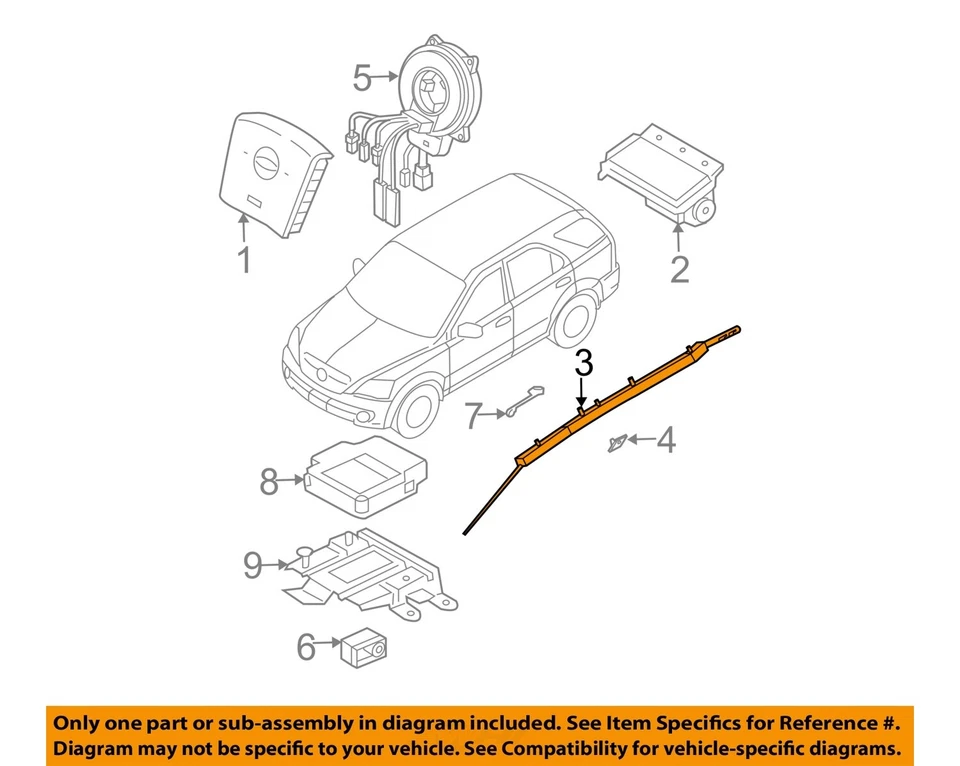 5

1

2

3

7

4

8

9

6

Only one part or sub-assembly in diagram included. See Item Specifics for Reference #.
Diagram may not be specific to your vehicle. See Compatibility for vehicle-specific diagrams.