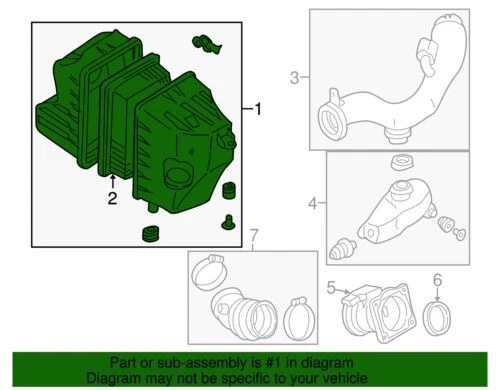 1
2
3
4
7
5
6

Part or sub-assembly is #1 in diagram
Diagram may not be specific to your vehicle