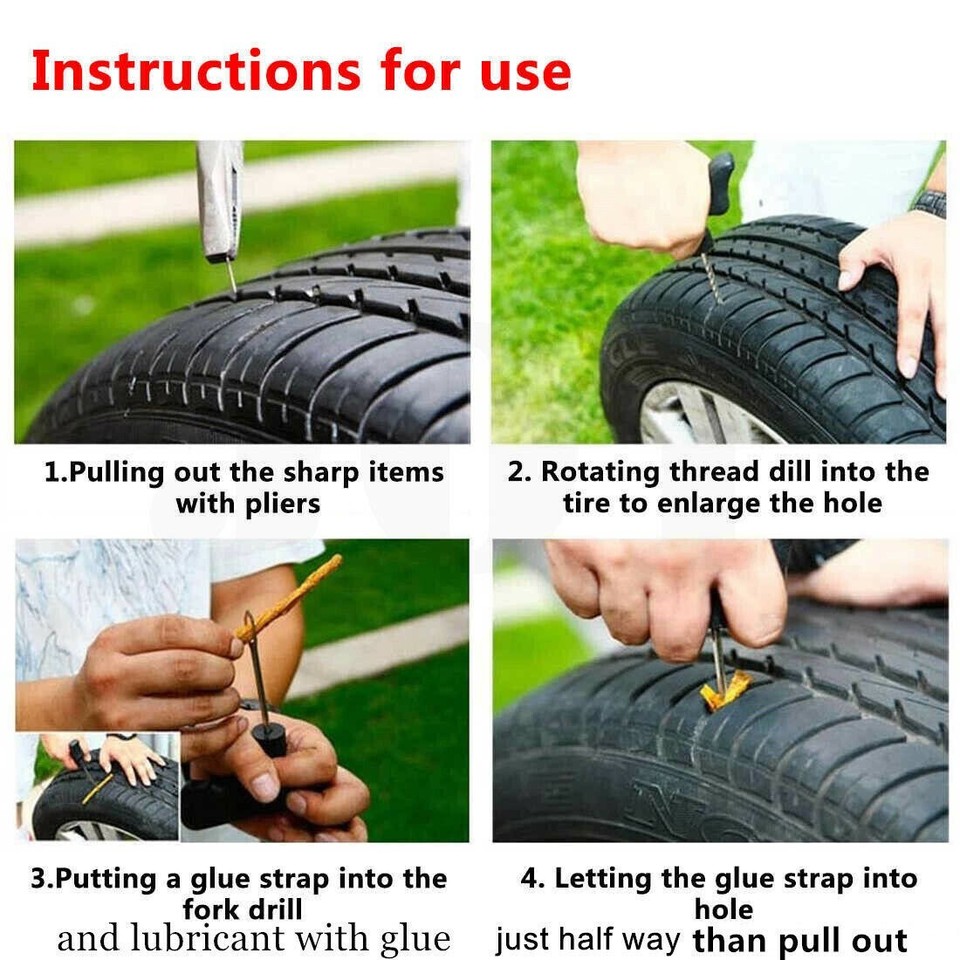 Instructions for use

1.Pulling out the sharp items with pliers

2. Rotating thread dill into the tire to enlarge the hole

3.Putting a glue strap into the fork drill and lubricant with glue

4. Letting the glue strap into hole just half way than pull out