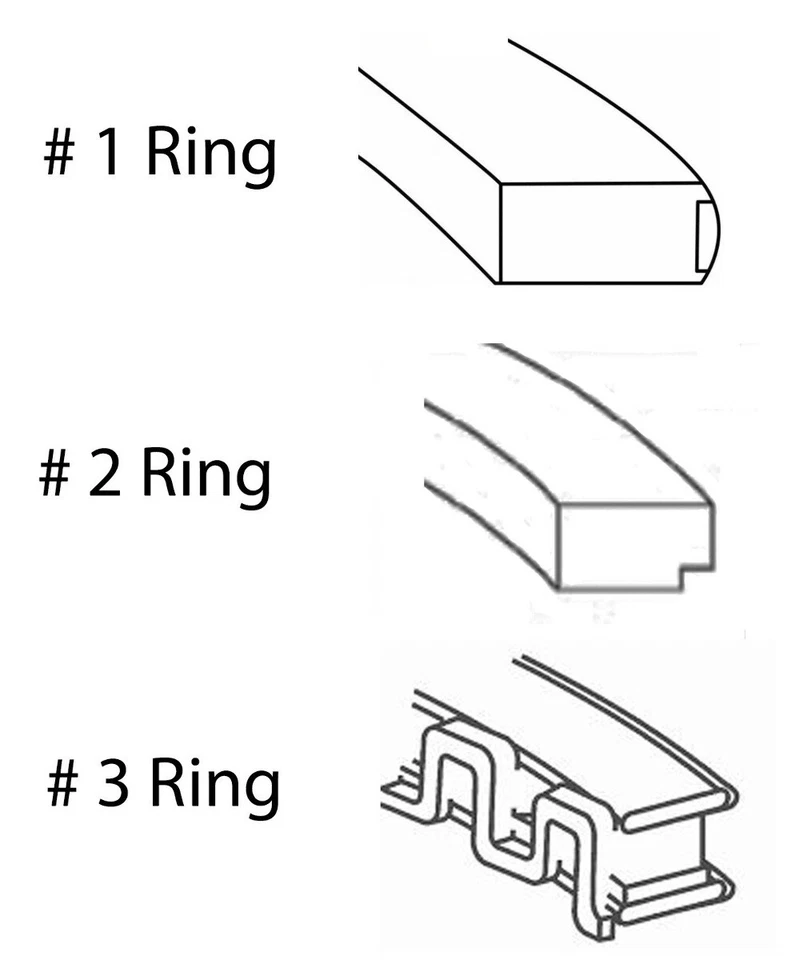 # 1 Ring

# 2 Ring

# 3 Ring