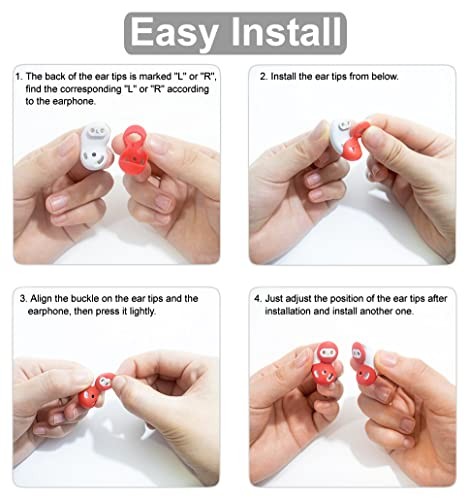 Easy Install

1. The back of the ear tips is marked "L" or "R", find the corresponding "L" or "R" according to the earphone.

2. Install the ear tips from below.

3. Align the buckle on the ear tips and the earphone, then press it lightly.

4. Just adjust the position of the ear tips after installation and install another one.