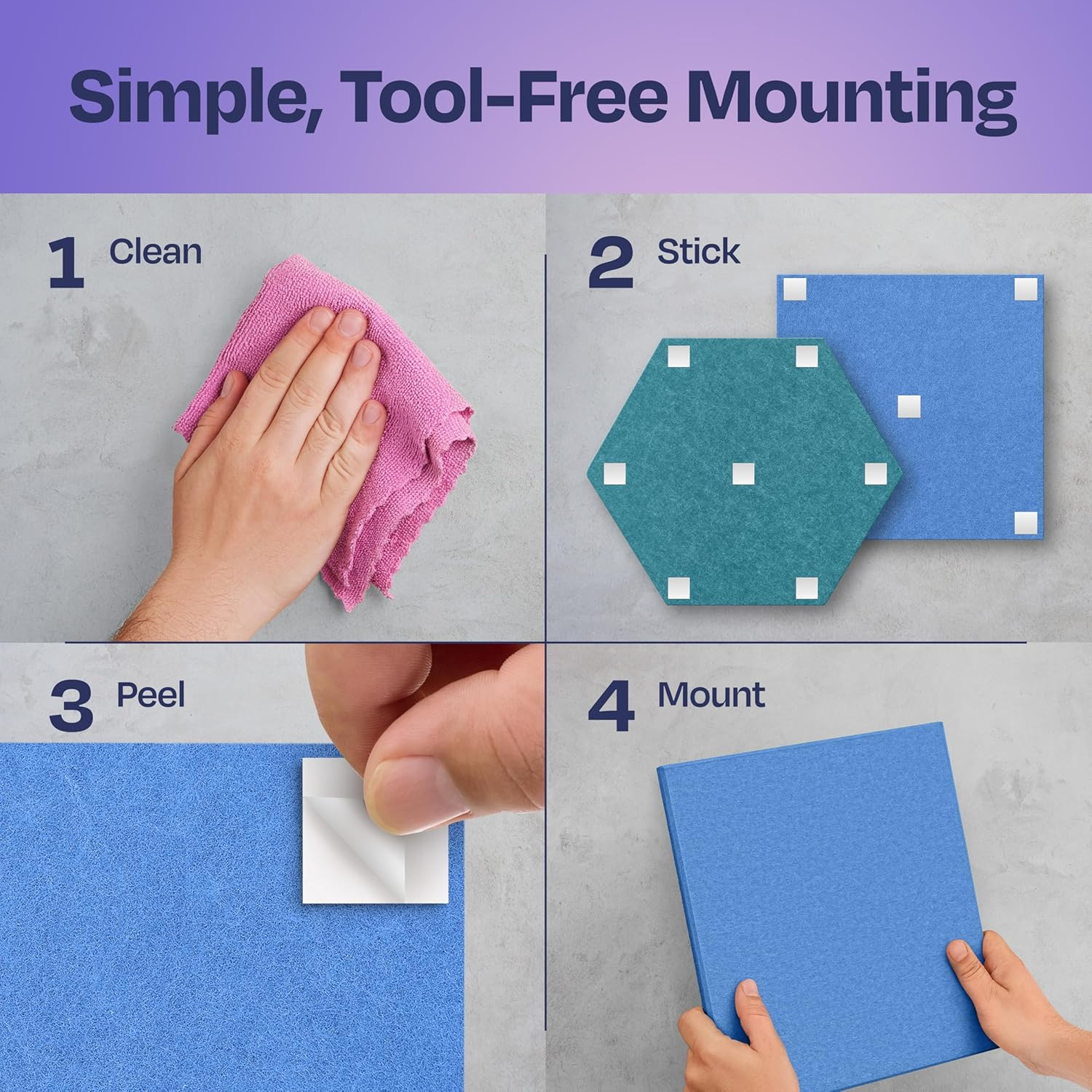 Simple, Tool-Free Mounting

1 Clean

2 Stick

3 Peel

4 Mount