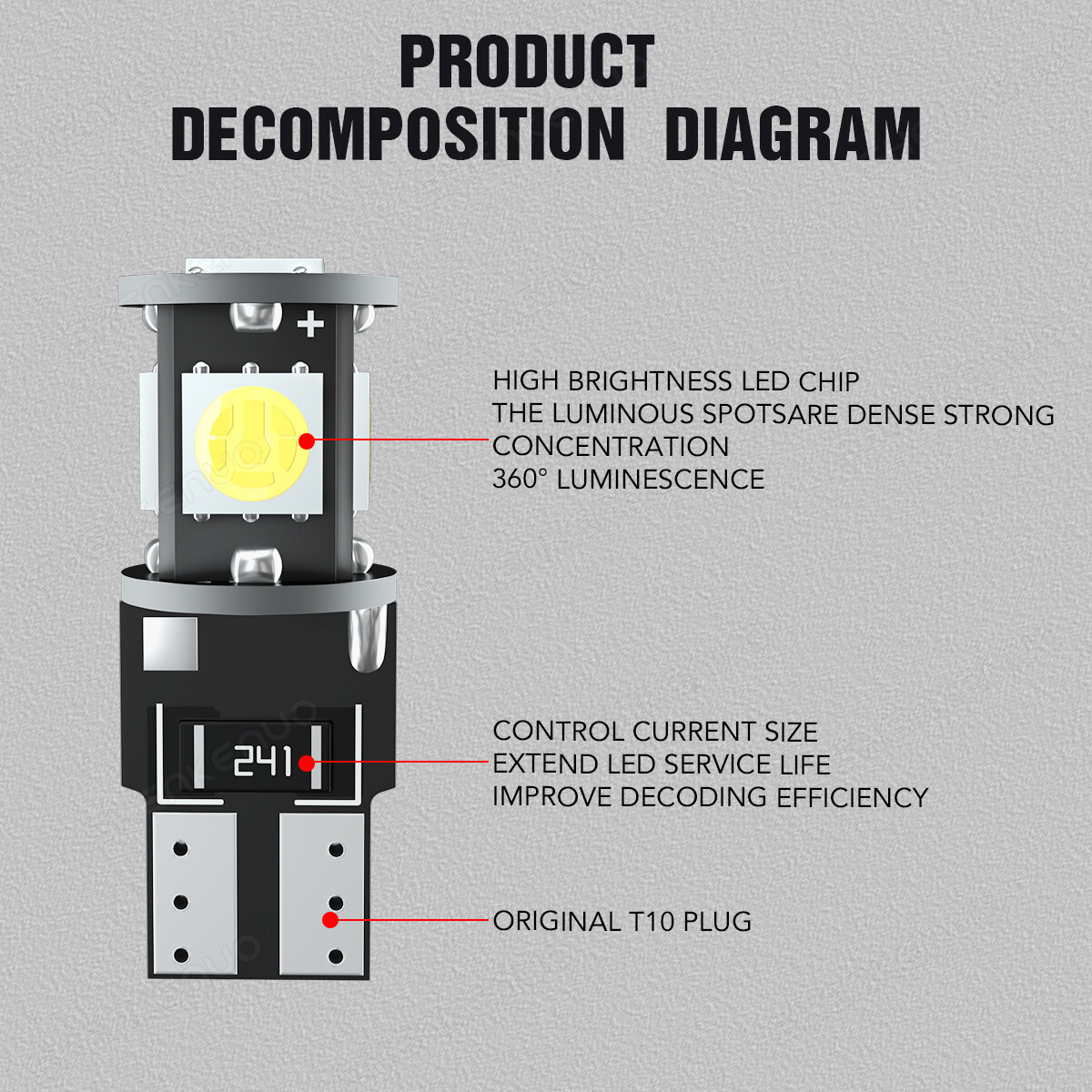 PRODUCT
DECOMPOSITION DIAGRAM

+

HIGH BRIGHTNESS LED CHIP
THE LUMINOUS SPOTSARE DENSE STRONG
CONCENTRATION
360° LUMINESCENCE

241

CONTROL CURRENT SIZE
EXTEND LED SERVICE LIFE
IMPROVE DECODING EFFICIENCY

ORIGINAL T10 PLUG