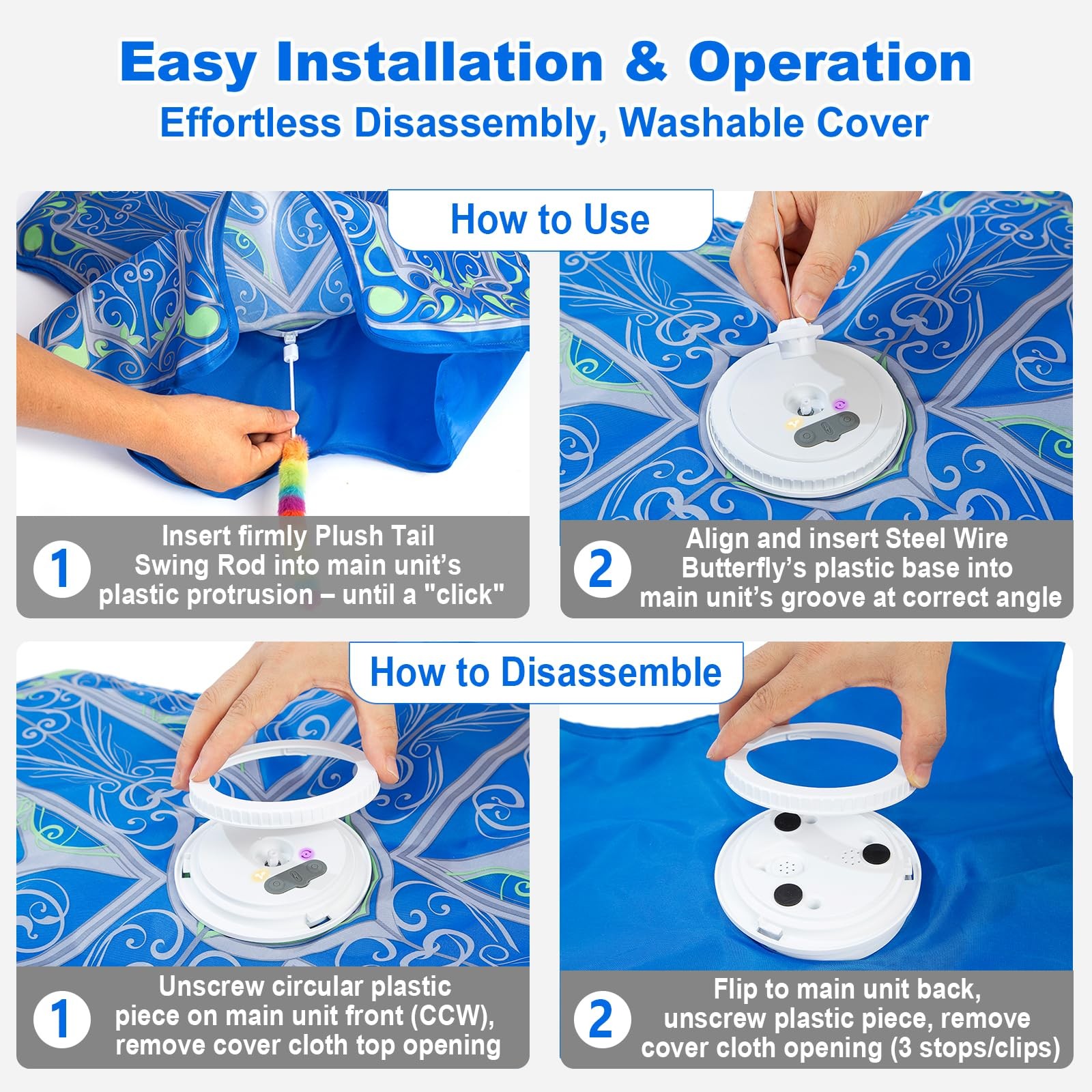 Easy Installation & Operation

Effortless Disassembly, Washable Cover

How to Use

1 Insert firmly Plush Tail Swing Rod into main unit's plastic protrusion – until a "click"

2 Align and insert Steel Wire Butterfly's plastic base into main unit's groove at correct angle

How to Disassemble

1 Unscrew circular plastic piece on main unit front (CCW), remove cover cloth top opening

2 Flip to main unit back, unscrew plastic piece, remove cover cloth opening (3 stops/clips)