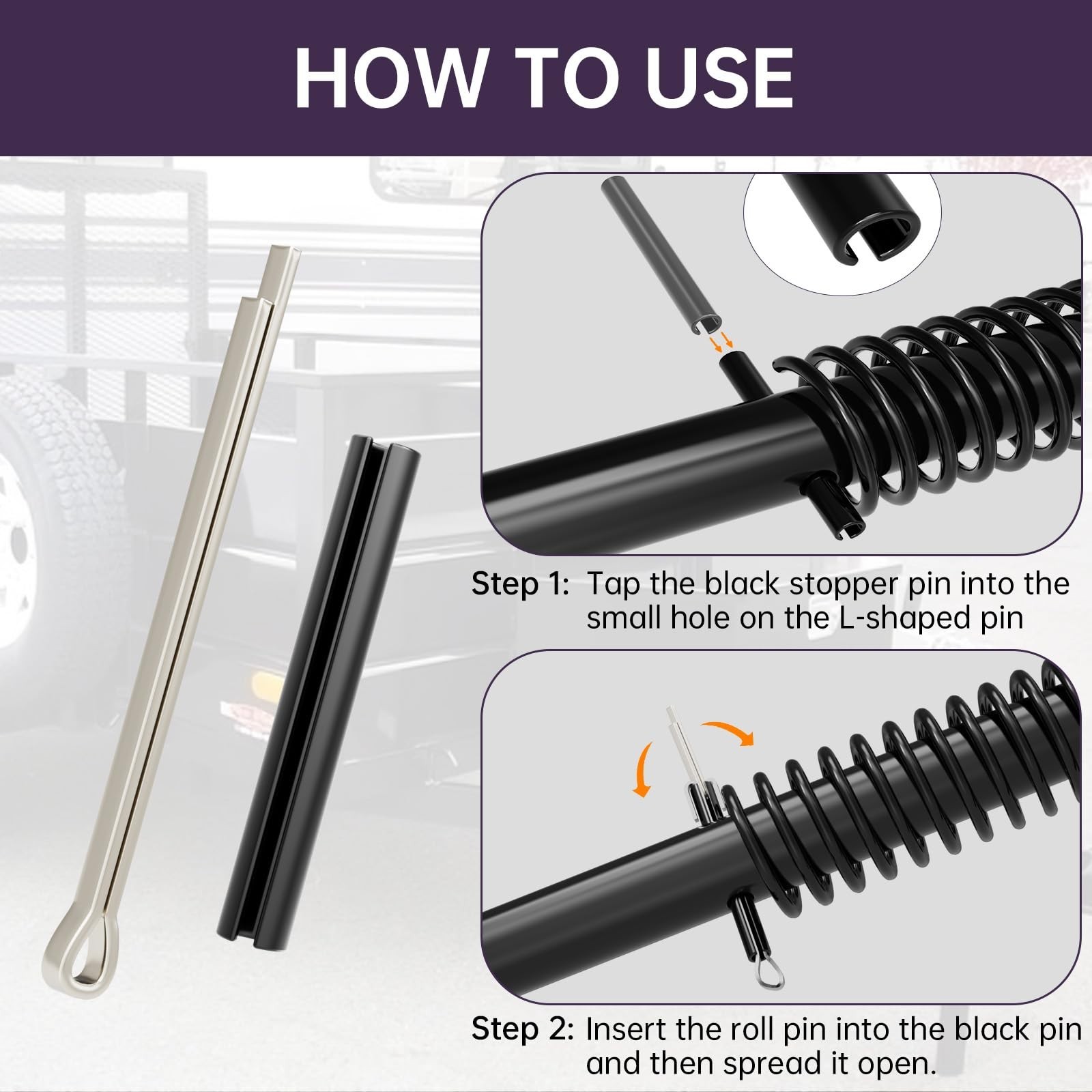 HOW TO USE

Step 1: Tap the black stopper pin into the small hole on the L-shaped pin

Step 2: Insert the roll pin into the black pin and then spread it open.