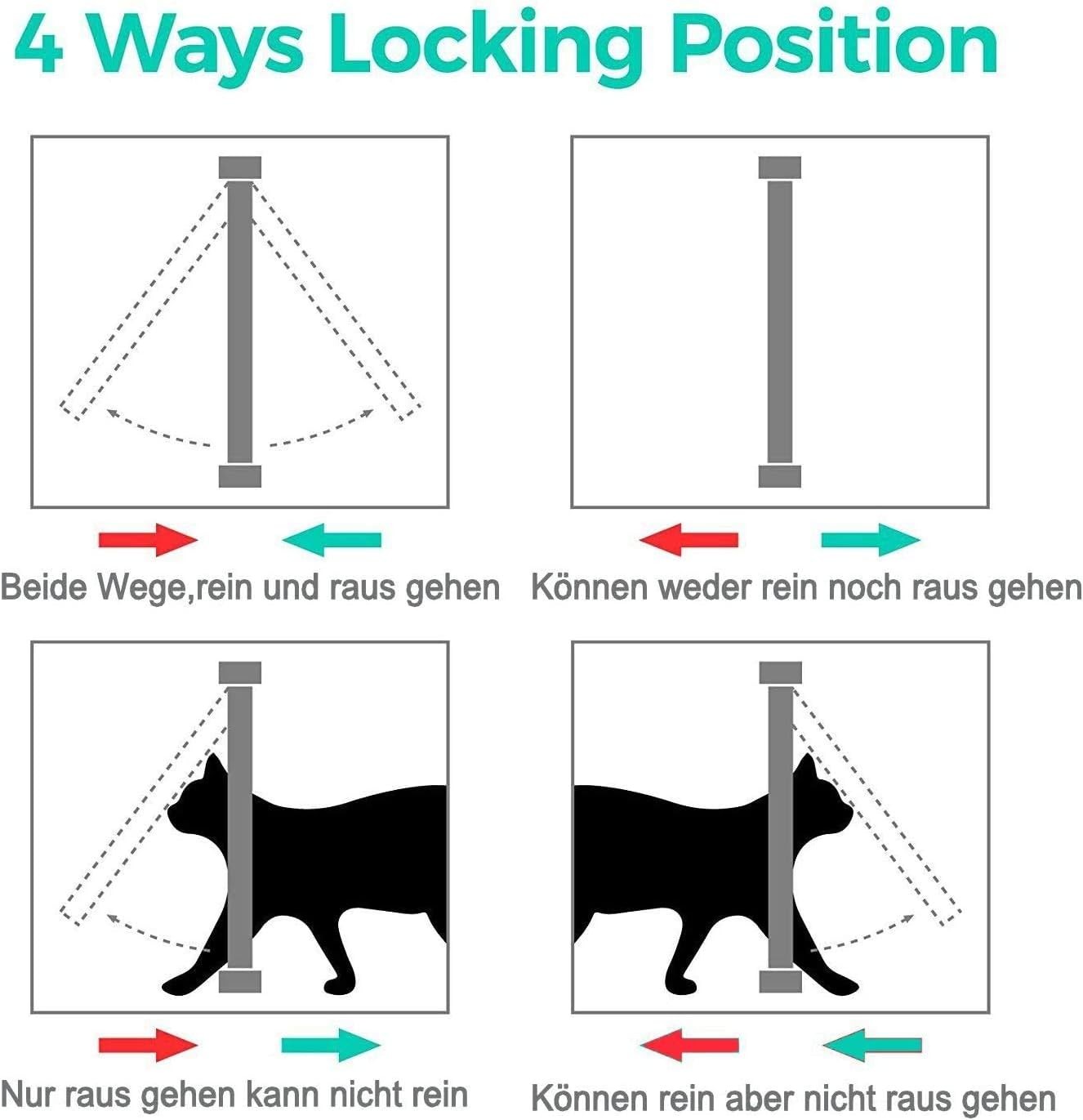 4 Ways Locking Position

Beide Wege,rein und raus gehen

Können weder rein noch raus gehen

Nur raus gehen kann nicht rein

Können rein aber nicht raus gehen