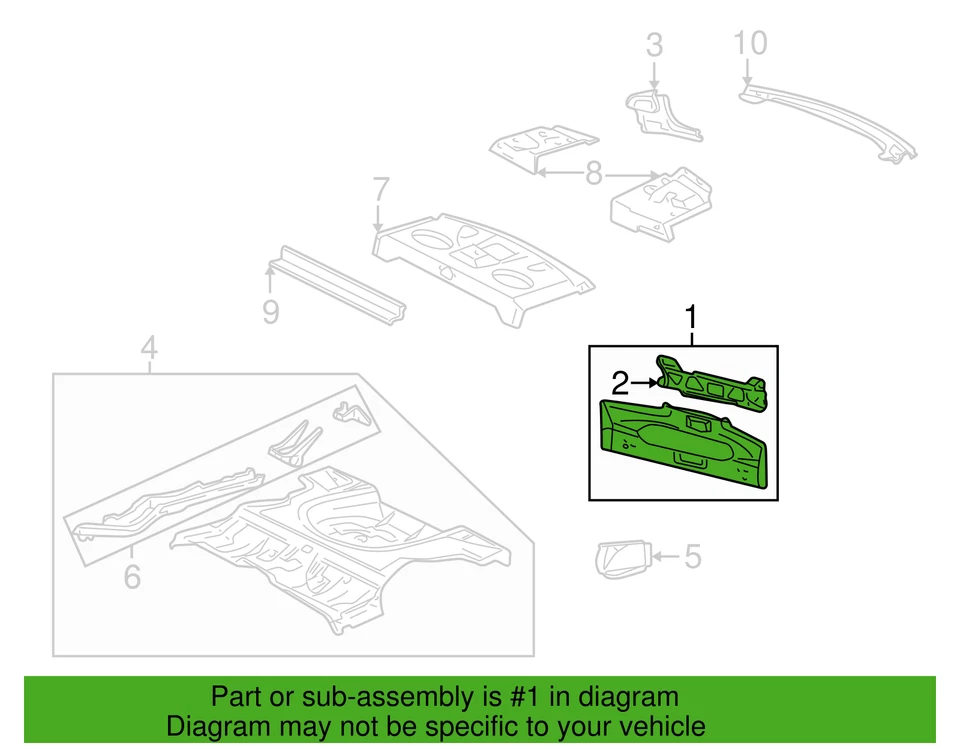 3
10
8
7
9
1
2
4
6
5

Part or sub-assembly is #1 in diagram
Diagram may not be specific to your vehicle