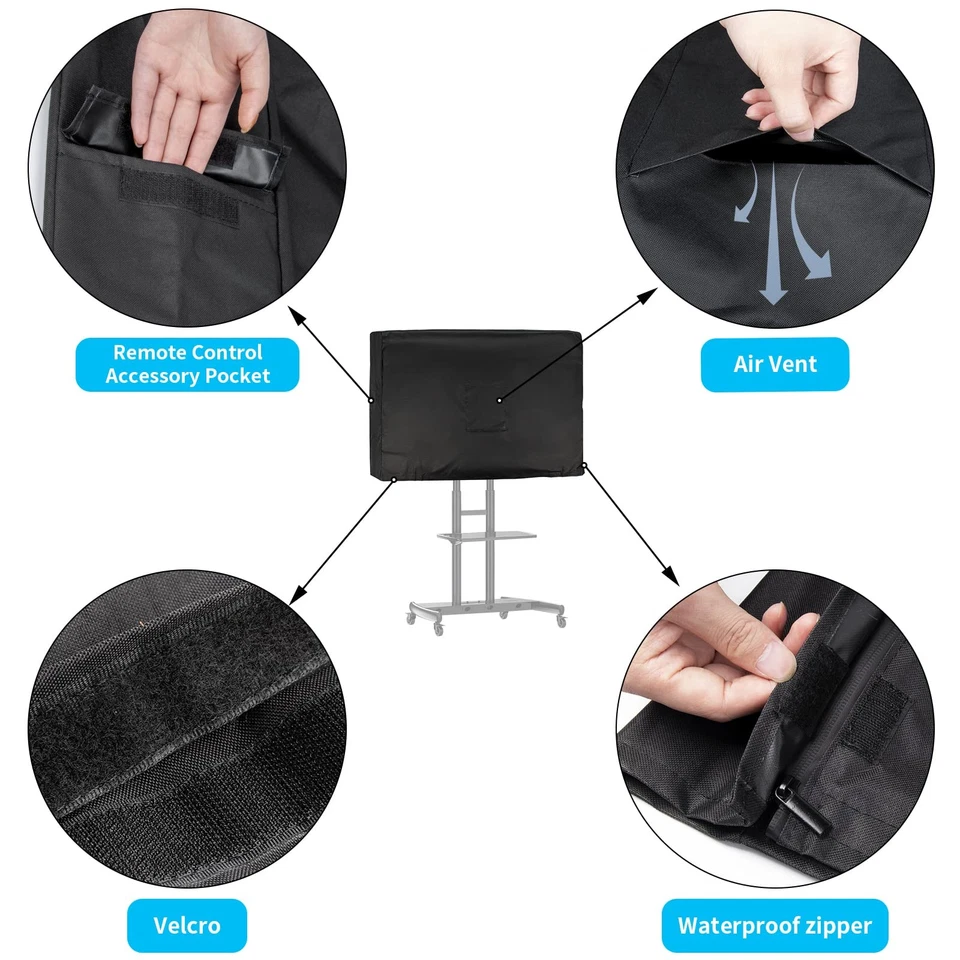 Remote Control Accessory Pocket

Air Vent

Velcro

Waterproof zipper