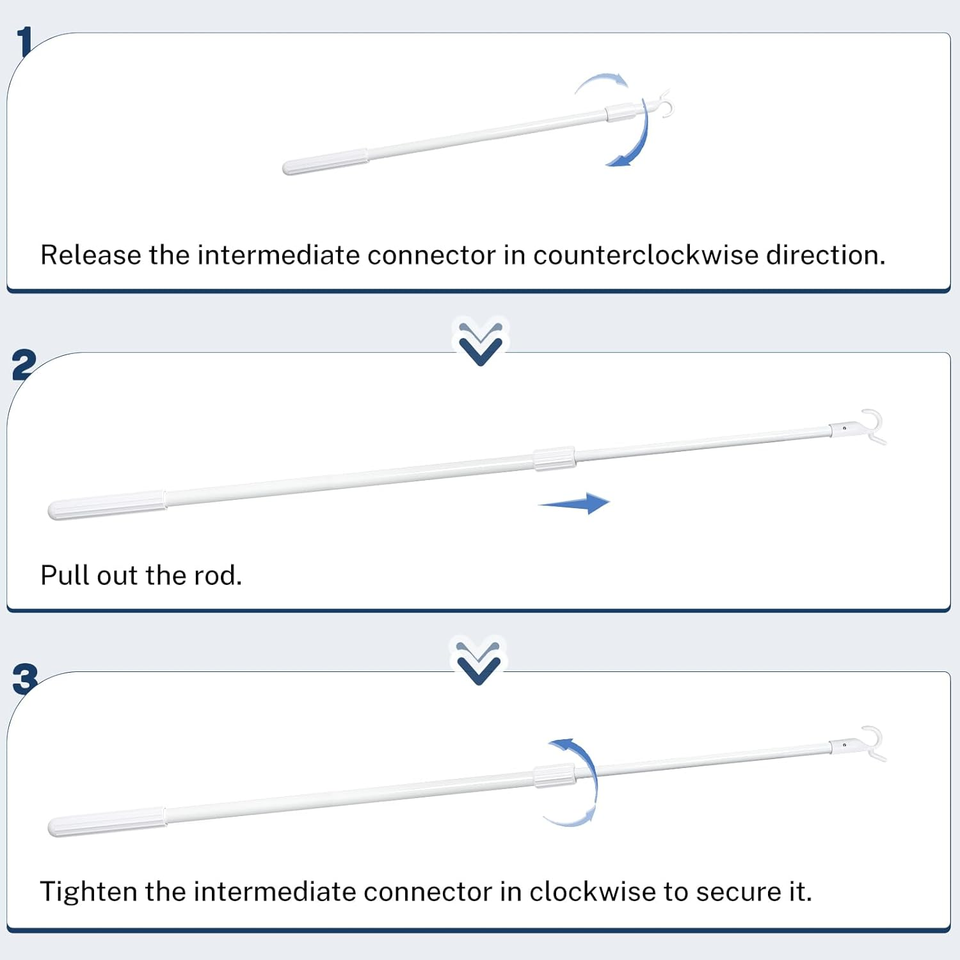 1

Release the intermediate connector in counterclockwise direction.

2

Pull out the rod.

3

Tighten the intermediate connector in clockwise to secure it.