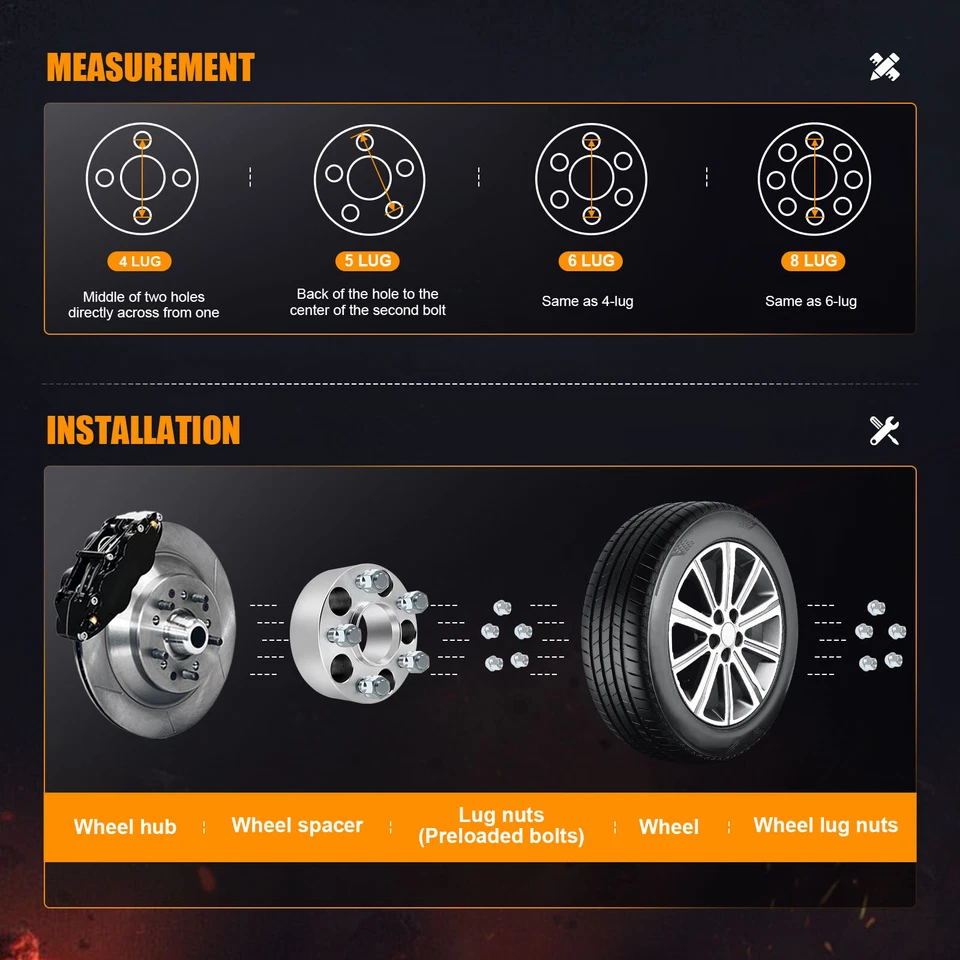 MEASUREMENT

4 LUG
Middle of two holes directly across from one

5 LUG
Back of the hole to the center of the second bolt

6 LUG
Same as 4-lug

8 LUG
Same as 6-lug

INSTALLATION

Wheel hub

Wheel spacer

Lug nuts (Preloaded bolts)

Wheel

Wheel lug nuts