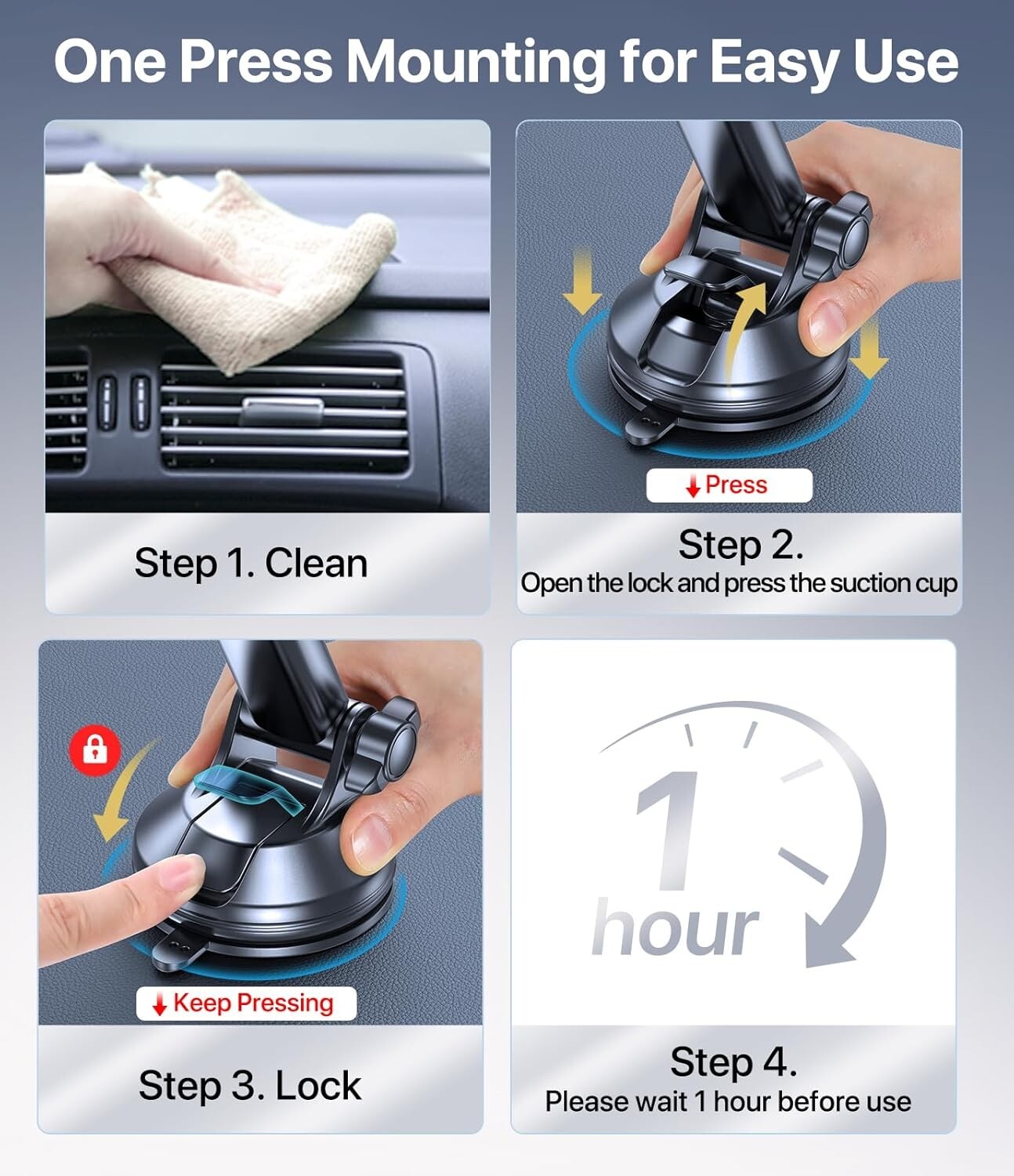 One Press Mounting for Easy Use

Step 1. Clean

Press

Step 2.
Open the lock and press the suction cup

Keep Pressing

Step 3. Lock

1 hour

Step 4.
Please wait 1 hour before use