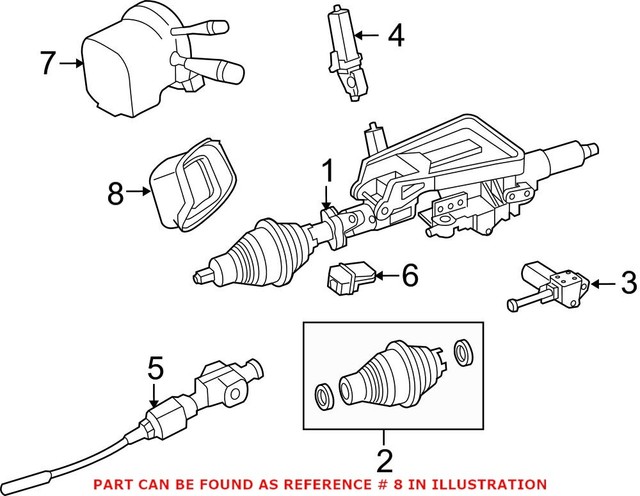 7
4
8
1
6
3
5
2
PART CAN BE FOUND AS REFERENCE # 8 IN ILLUSTRATION