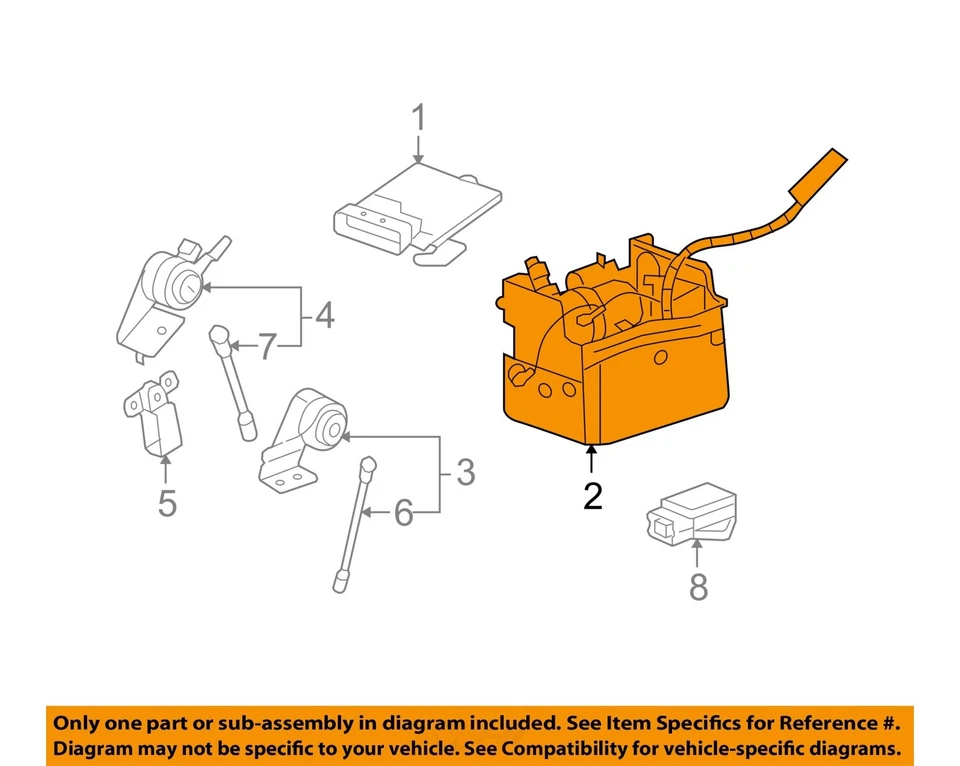 1
4
7
5
3
6
2
8

Only one part or sub-assembly in diagram included. See Item Specifics for Reference #. Diagram may not be specific to your vehicle. See Compatibility for vehicle-specific diagrams.