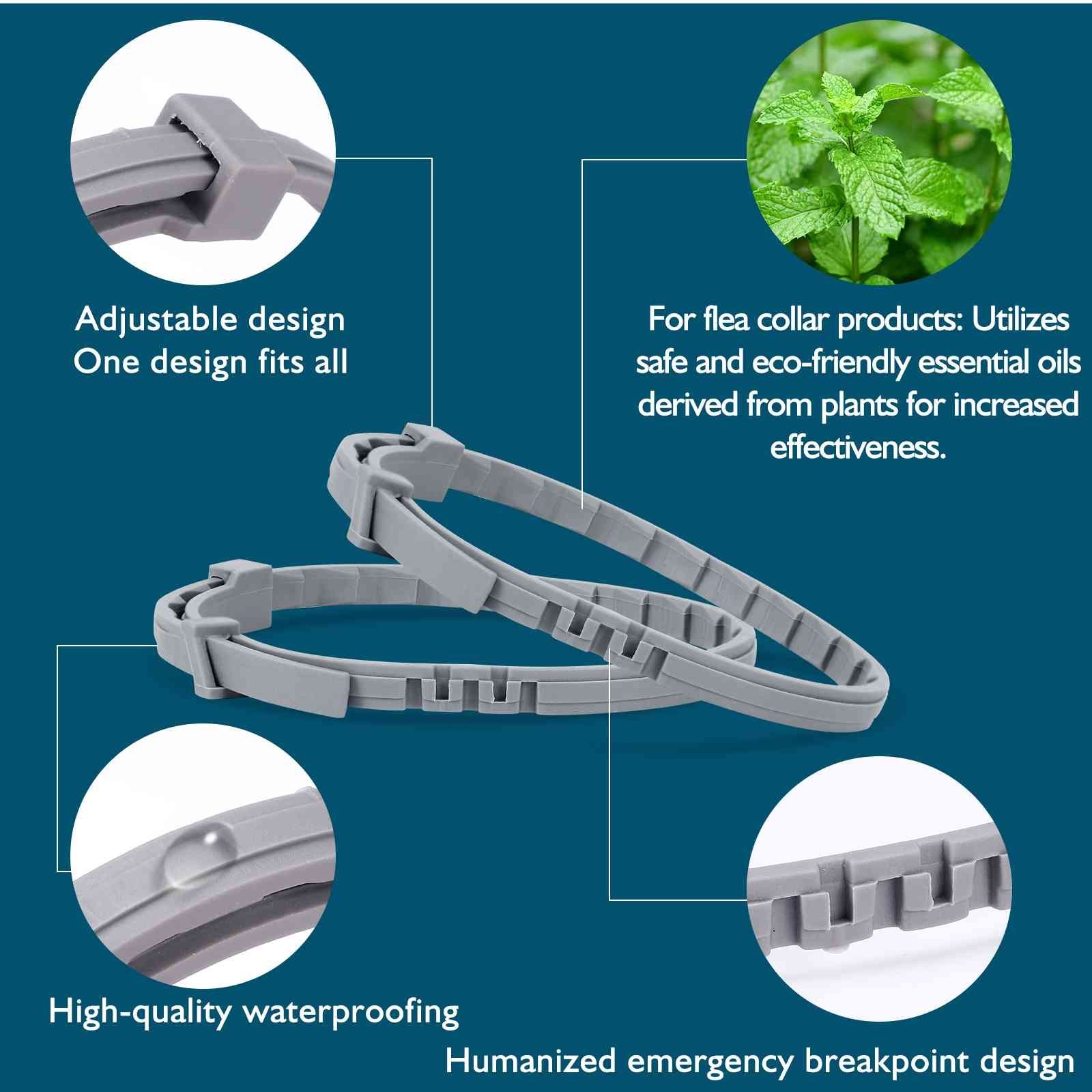 Adjustable design
One design fits all

For flea collar products: Utilizes safe and eco-friendly essential oils derived from plants for increased effectiveness.

High-quality waterproofing

Humanized emergency breakpoint design