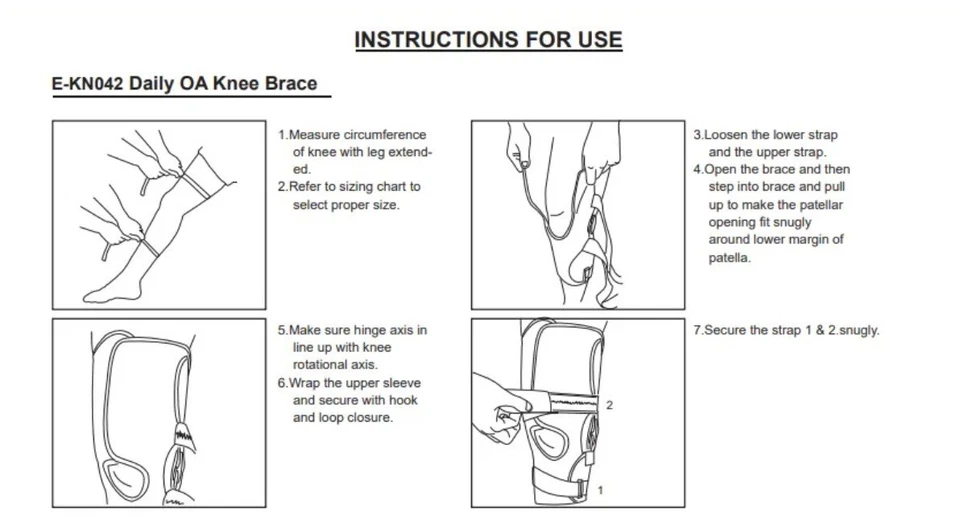 INSTRUCTIONS FOR USE

E-KN042 Daily OA Knee Brace

1.Measure circumference of knee with leg extended.
2.Refer to sizing chart to select proper size.

3.Loosen the lower strap and the upper strap.
4.Open the brace and then step into brace and pull up to make the patellar opening fit snugly around lower margin of patella.

5.Make sure hinge axis in line up with knee rotational axis.
6.Wrap the upper sleeve and secure with hook and loop closure.

2
1

7.Secure the strap 1 & 2.snugly.