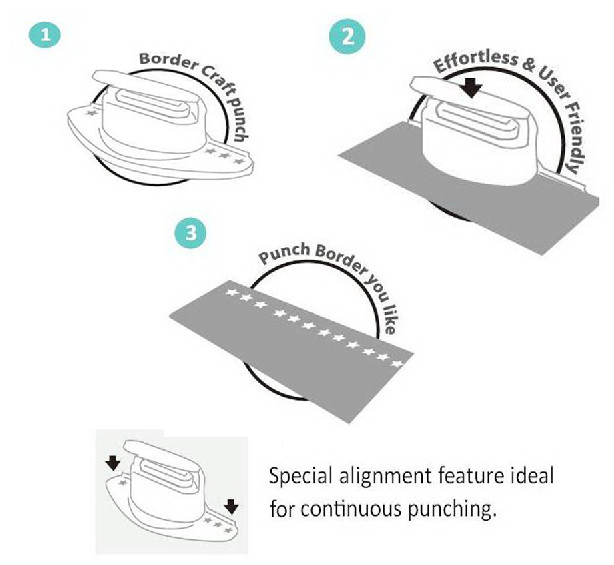 1

Border Craft punch

2

Effortless & User Friendly

3

Punch Border you like

Special alignment feature ideal for continuous punching.