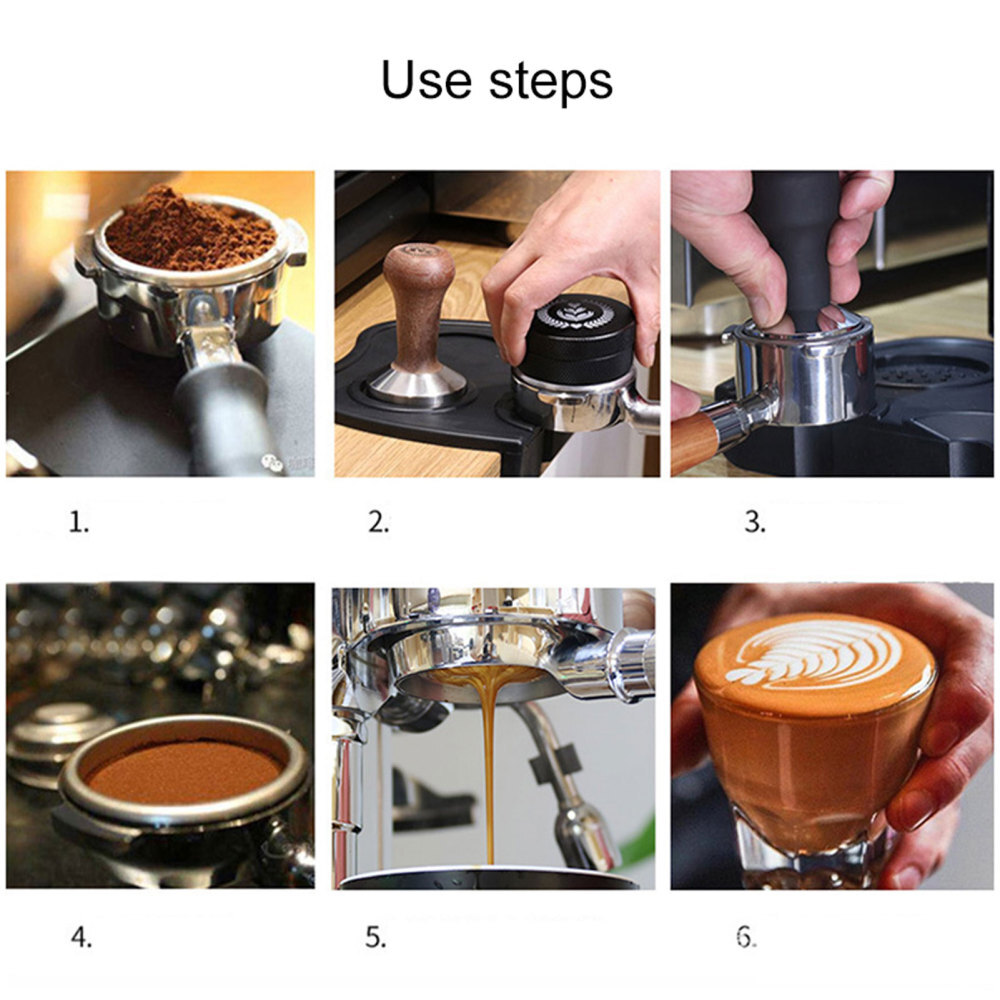 Use steps

1.

2.

3.

4.

5.

6.