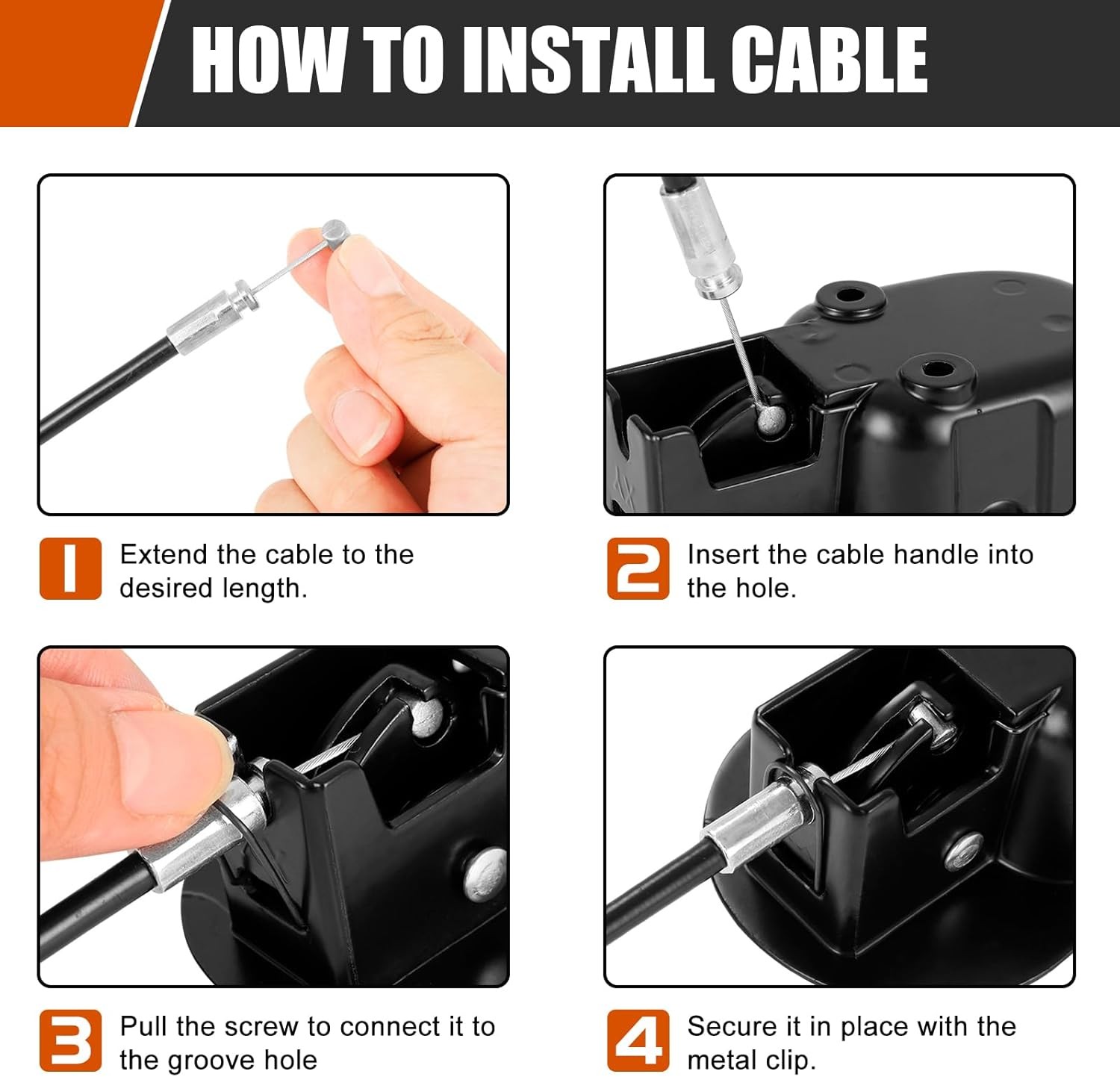 HOW TO INSTALL CABLE

1 Extend the cable to the desired length.

2 Insert the cable handle into the hole.

3 Pull the screw to connect it to the groove hole

4 Secure it in place with the metal clip.