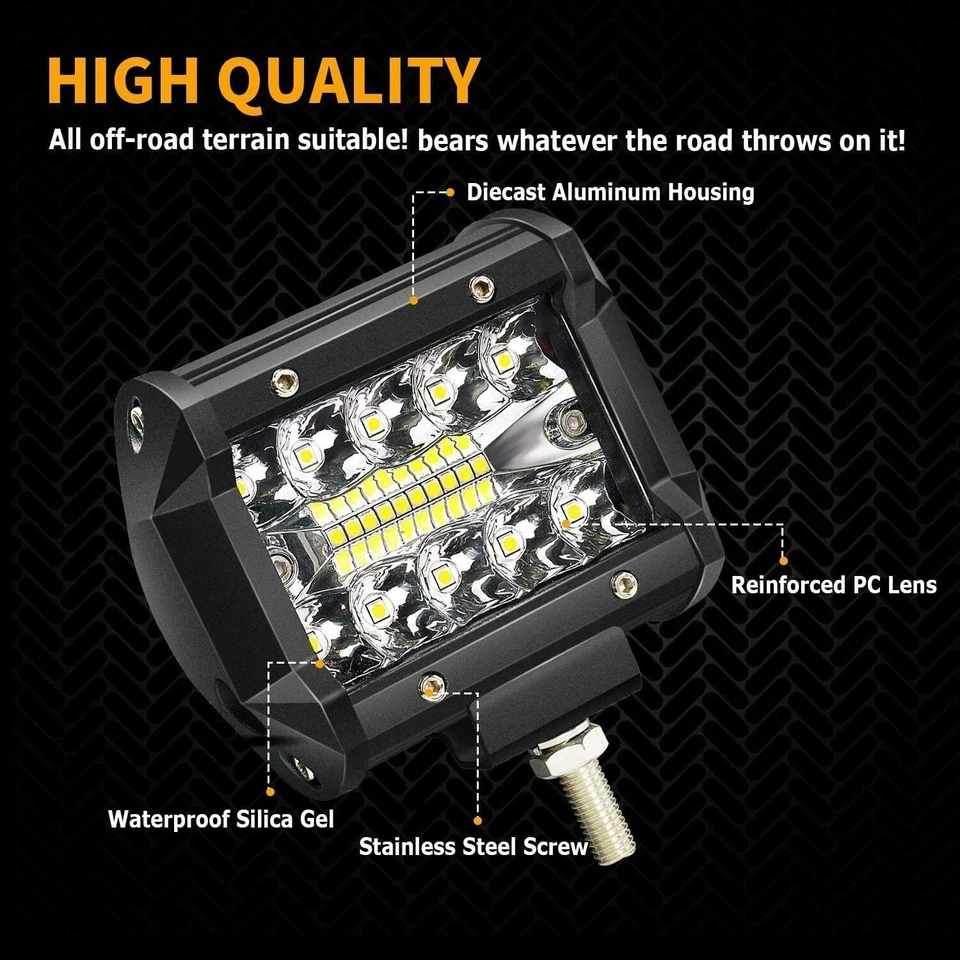 HIGH QUALITY

All off-road terrain suitable! bears whatever the road throws on it!

Diecast Aluminum Housing

Reinforced PC Lens

Waterproof Silica Gel

Stainless Steel Screw