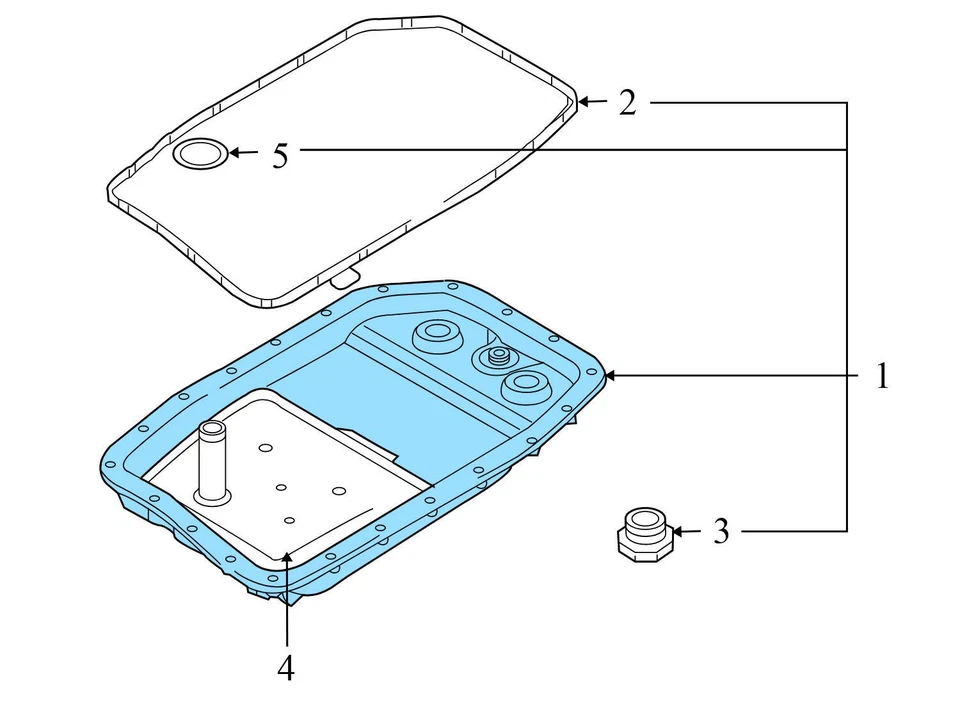 2
5
1
3
4