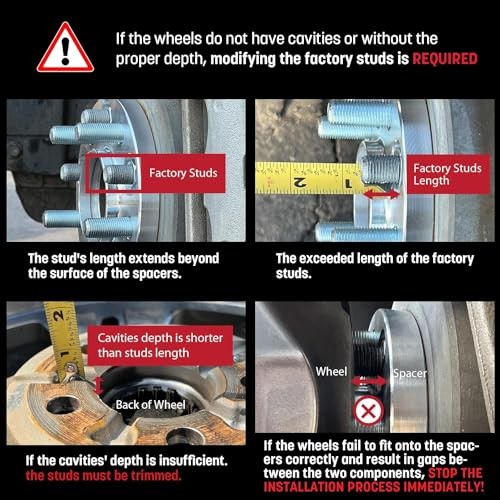 If the wheels do not have cavities or without the proper depth, modifying the factory studs is REQUIRED

Factory Studs

The stud's length extends beyond the surface of the spacers.

2

1

Factory Studs Length

The exceeded length of the factory studs.

2

Cavities depth is shorter than studs length

Back of Wheel

If the cavities' depth is insufficient. the studs must be trimmed.

Wheel

Spacer

If the wheels fail to fit onto the spacers correctly and result in gaps between the two components, STOP THE INSTALLATION PROCESS IMMEDIATELY!