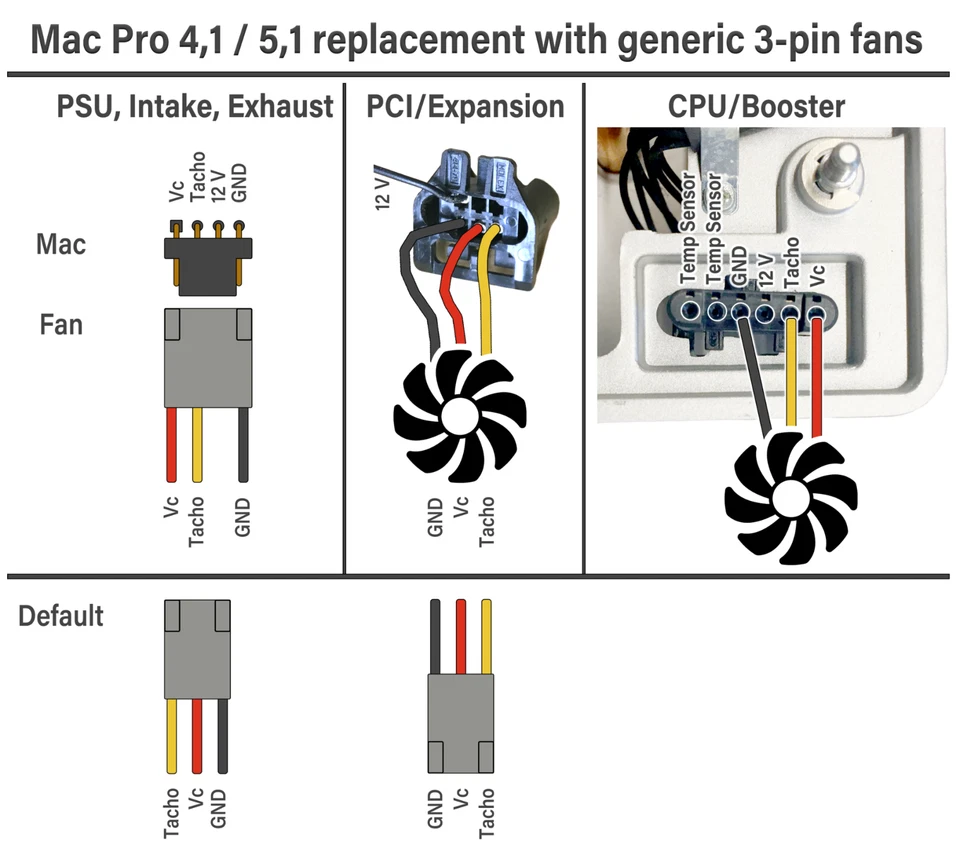 Mac Pro 4,1 / 5,1 replacement with generic 3-pin fans

PSU, Intake, Exhaust

Vc
Tacho
12 V
GND

Mac

Fan

Vc
Tacho
GND

PCI/Expansion

12 V

GND
Vc
Tacho

CPU/Booster

Temp Sensor
Temp Sensor
GND
12 V
Tacho
Vc

Default

Tacho
Vc
GND

GND
Vc
Tacho