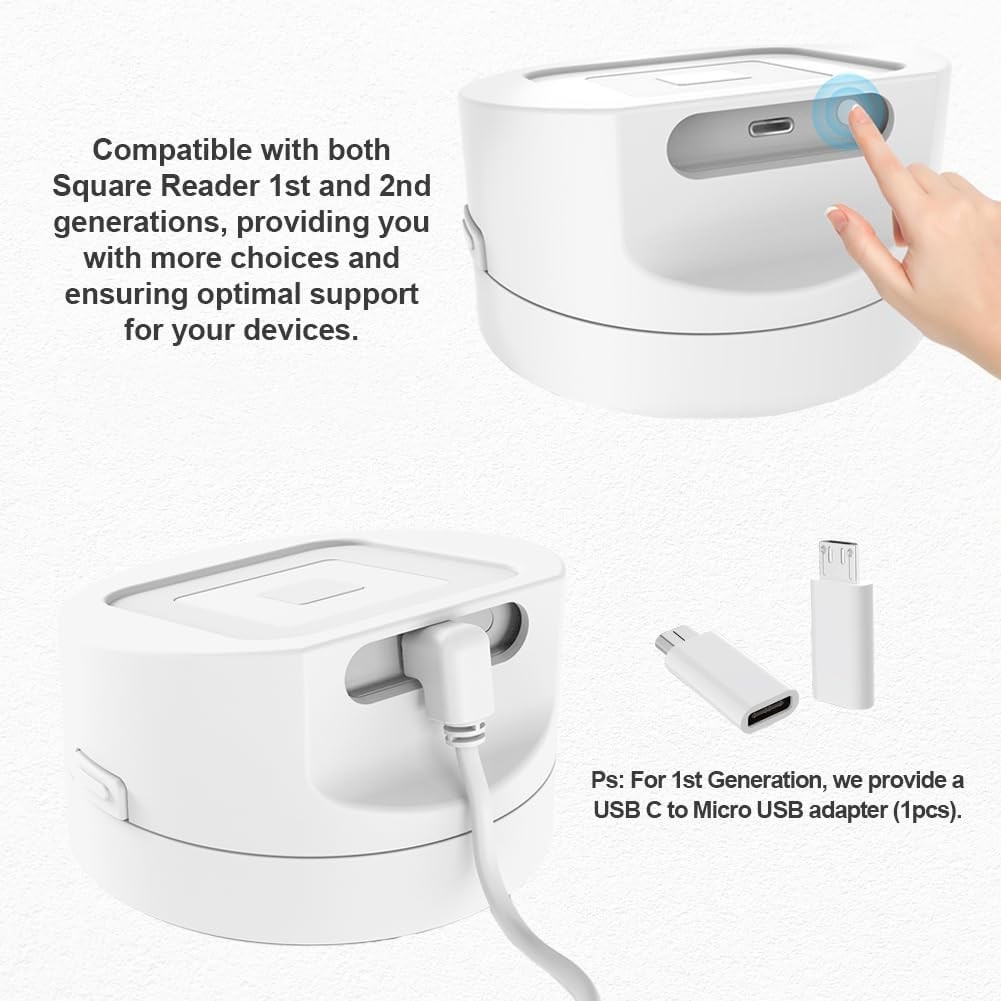 Compatible with both Square Reader 1st and 2nd generations, providing you with more choices and ensuring optimal support for your devices.

Ps: For 1st Generation, we provide a USB C to Micro USB adapter (1pcs).