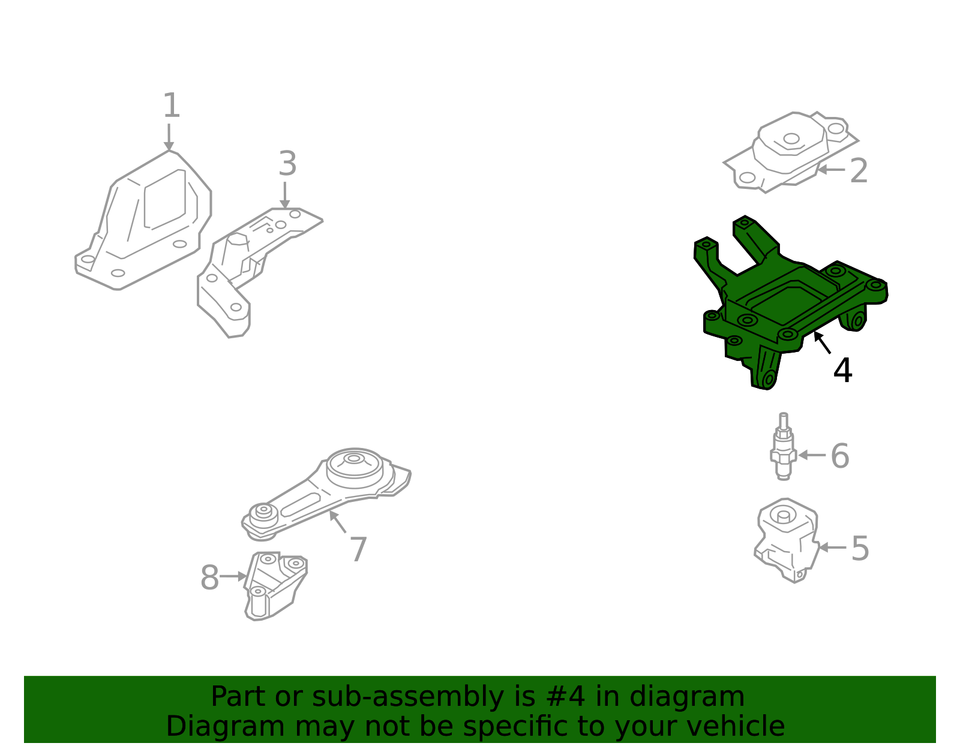 1
3
2
4
6
7
5
8

Part or sub-assembly is #4 in diagram
Diagram may not be specific to your vehicle