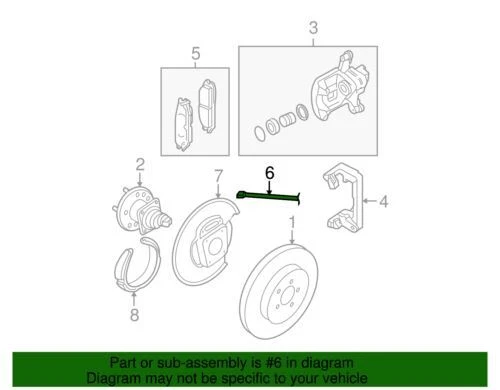 3

5

2

7

6

4

1

8

Part or sub-assembly is #6 in diagram
Diagram may not be specific to your vehicle