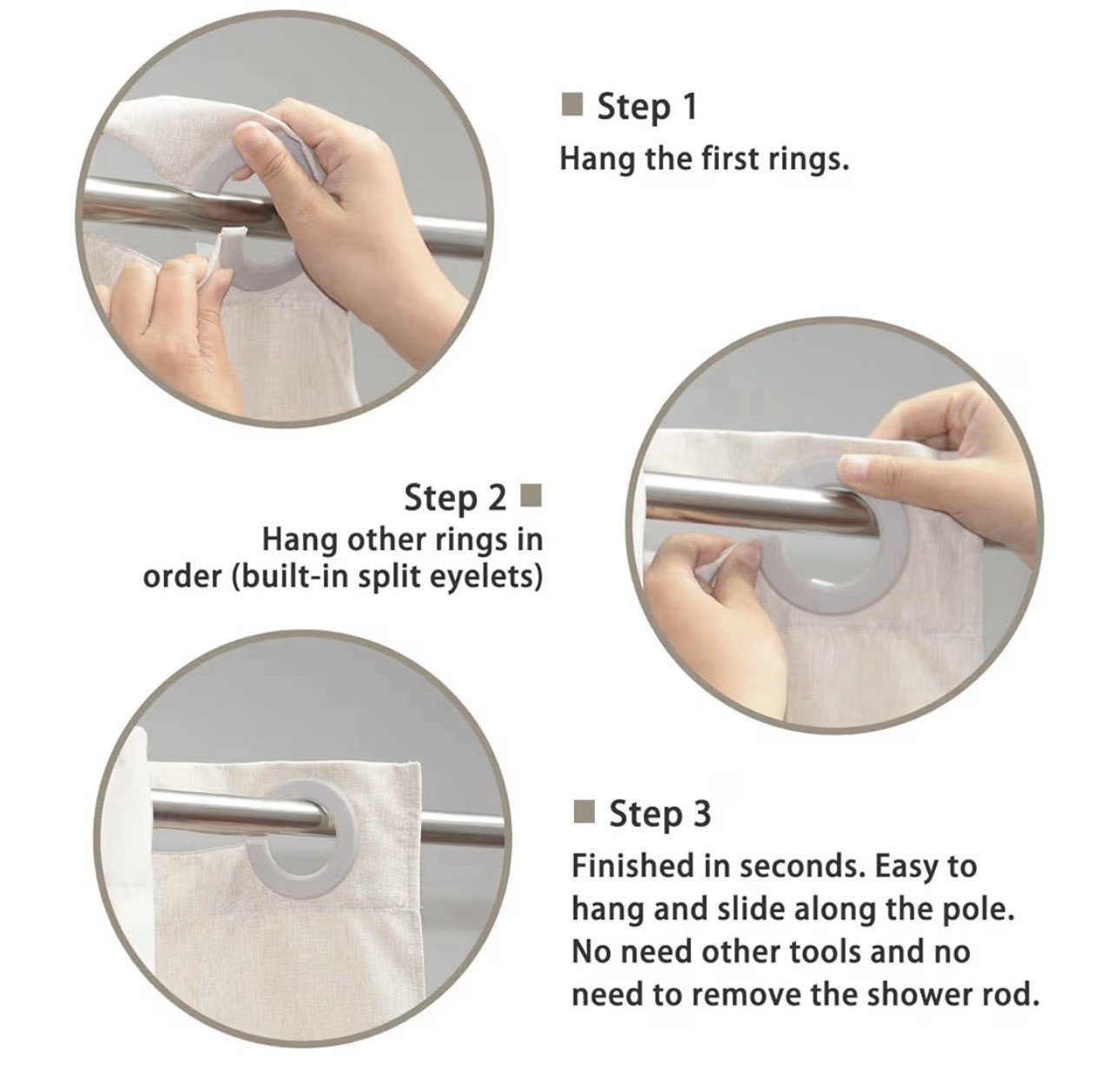 Step 1
Hang the first rings.

Step 2
Hang other rings in order (built-in split eyelets)

Step 3
Finished in seconds. Easy to hang and slide along the pole. No need other tools and no need to remove the shower rod.