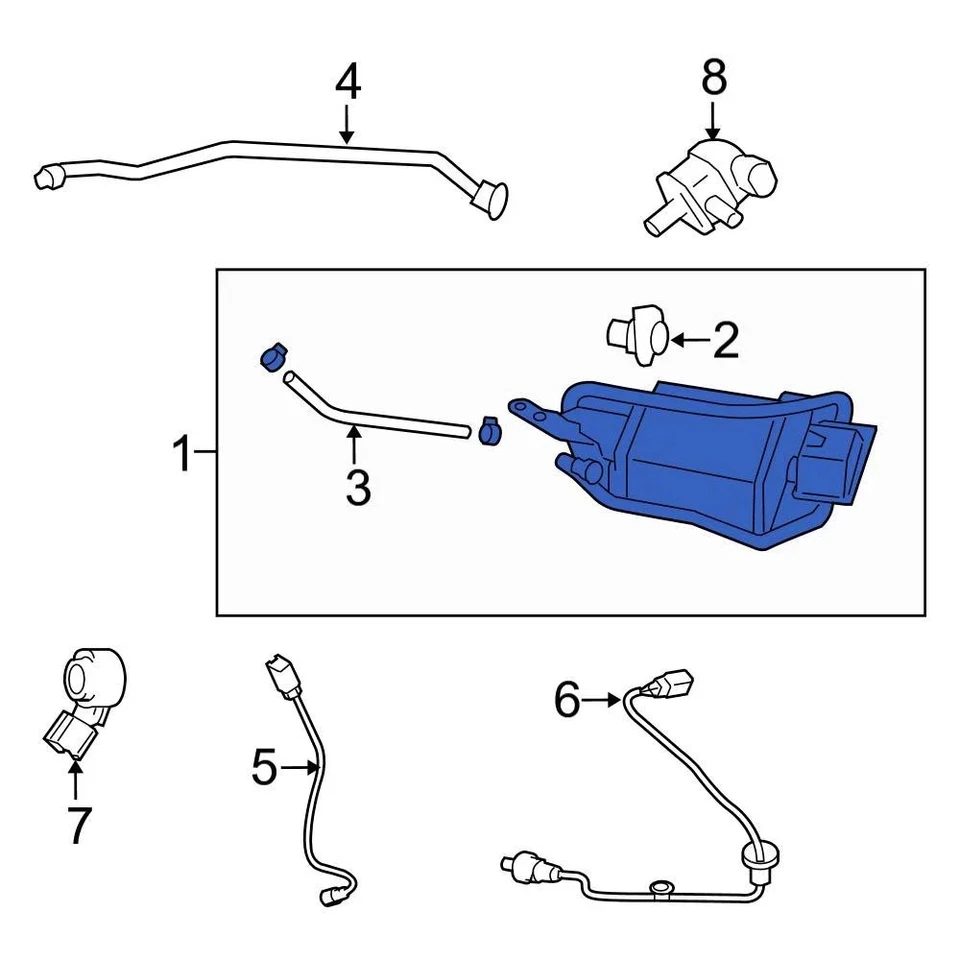 4
8
2
1
3
7
5
6