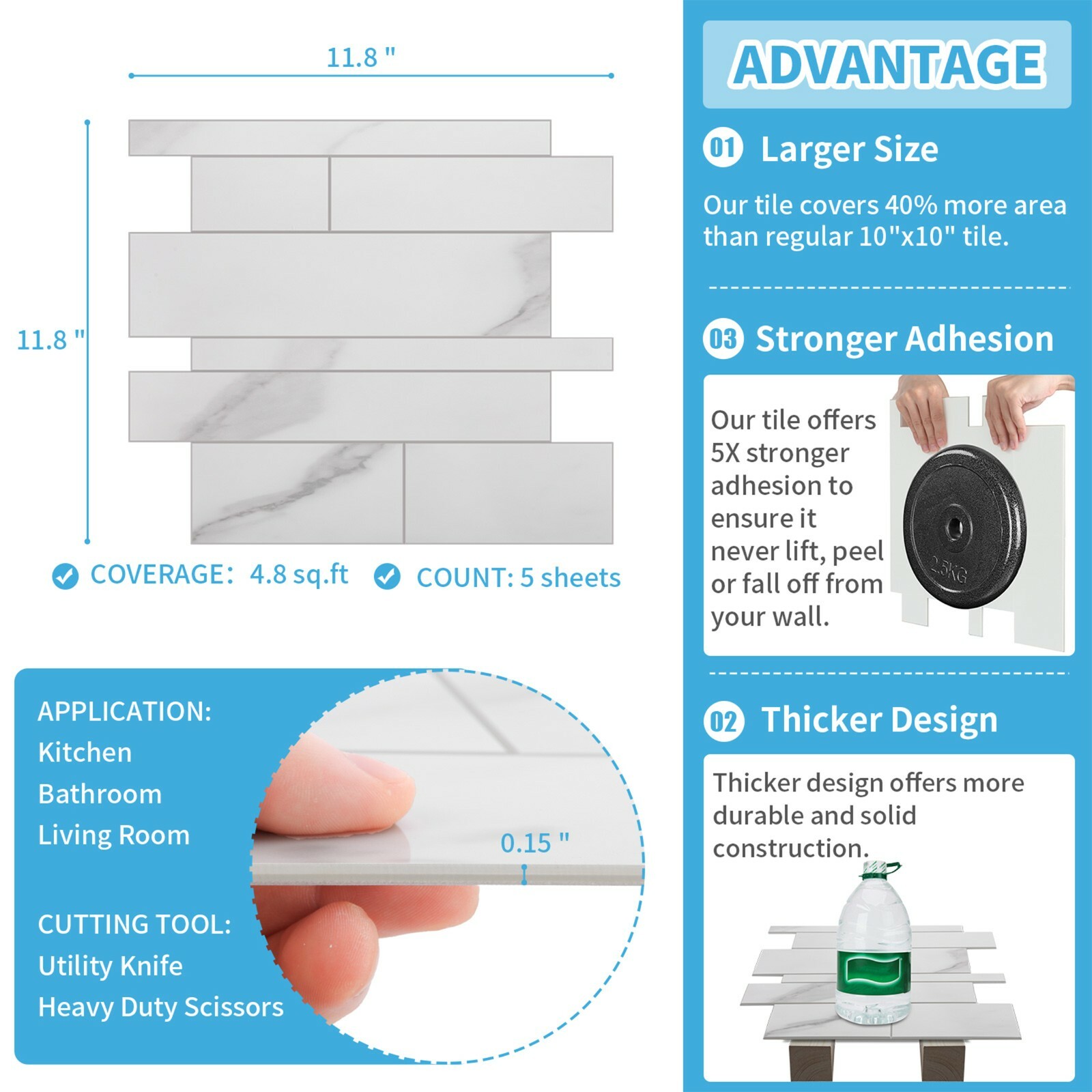 11.8 "

11.8 "

COVERAGE: 4.8 sq.ft

COUNT: 5 sheets

APPLICATION:
Kitchen
Bathroom
Living Room

CUTTING TOOL:
Utility Knife
Heavy Duty Scissors

0.15 "

ADVANTAGE

01 Larger Size

Our tile covers 40% more area than regular 10"x10" tile.

03 Stronger Adhesion

Our tile offers 5X stronger adhesion to ensure it never lift, peel or fall off from your wall.

2.5KG

02 Thicker Design

Thicker design offers more durable and solid construction.