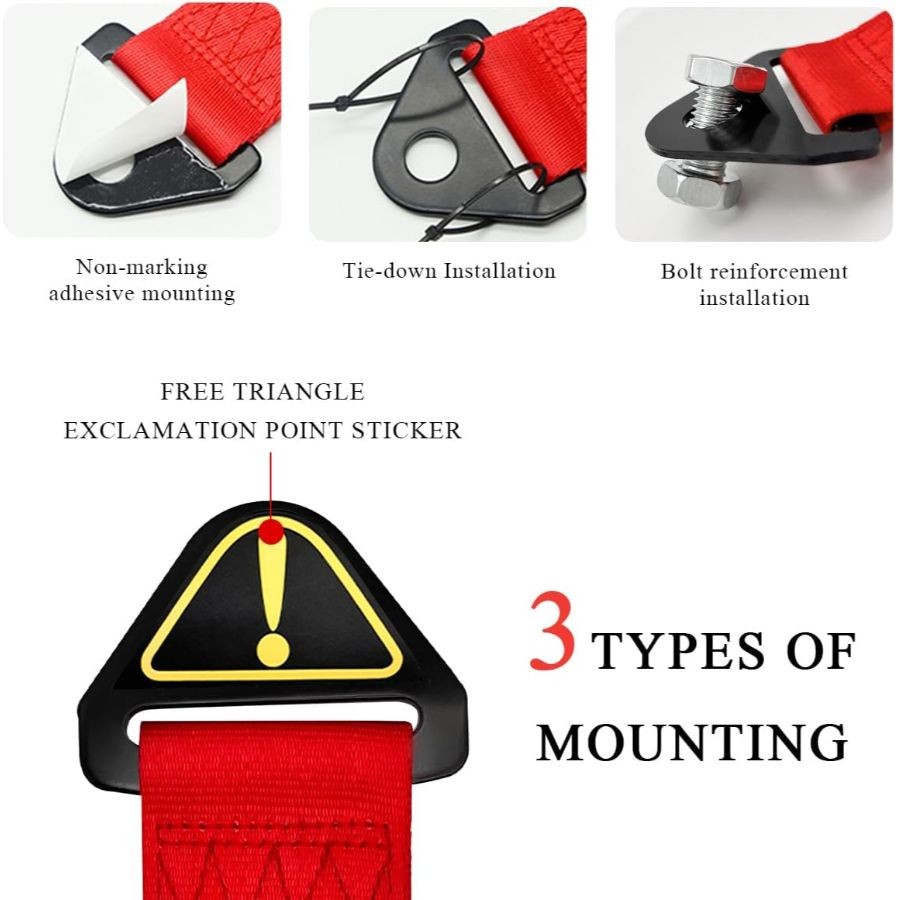 Non-marking
adhesive mounting

Tie-down Installation

Bolt reinforcement
installation

FREE TRIANGLE
EXCLAMATION POINT STICKER

3 TYPES OF
MOUNTING