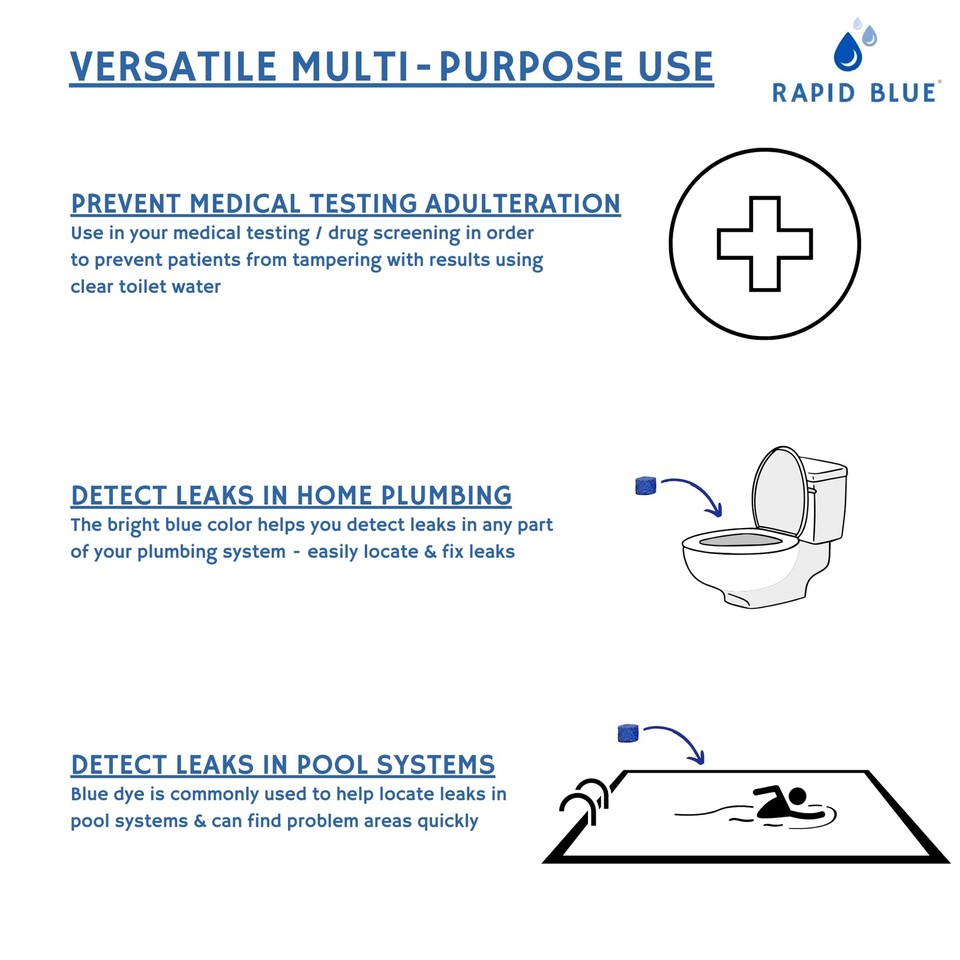 VERSATILE MULTI-PURPOSE USE

RAPID BLUE®

PREVENT MEDICAL TESTING ADULTERATION
Use in your medical testing / drug screening in order to prevent patients from tampering with results using clear toilet water

DETECT LEAKS IN HOME PLUMBING
The bright blue color helps you detect leaks in any part of your plumbing system - easily locate & fix leaks

DETECT LEAKS IN POOL SYSTEMS
Blue dye is commonly used to help locate leaks in pool systems & can find problem areas quickly