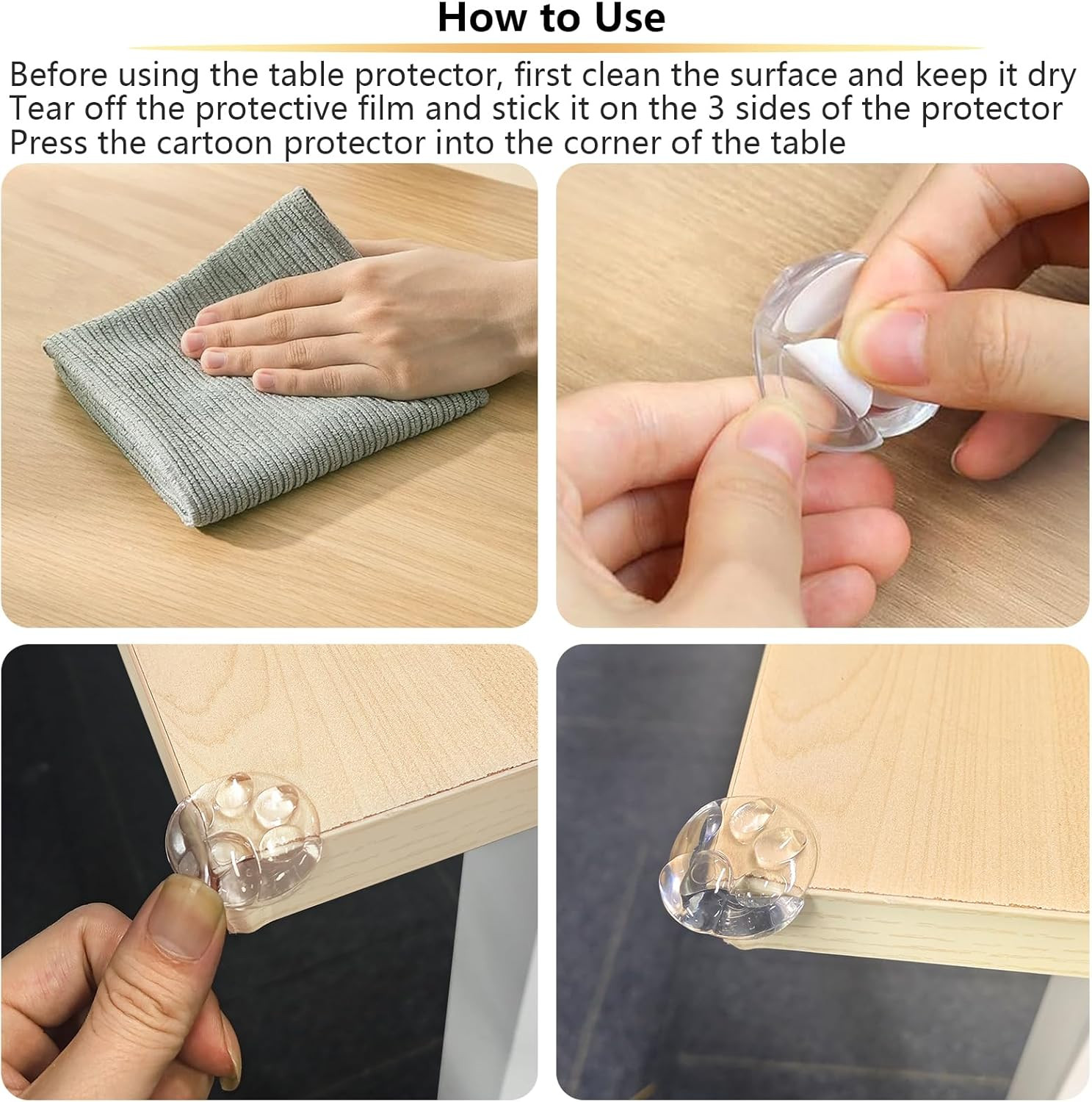 How to Use

Before using the table protector, first clean the surface and keep it dry
Tear off the protective film and stick it on the 3 sides of the protector
Press the cartoon protector into the corner of the table