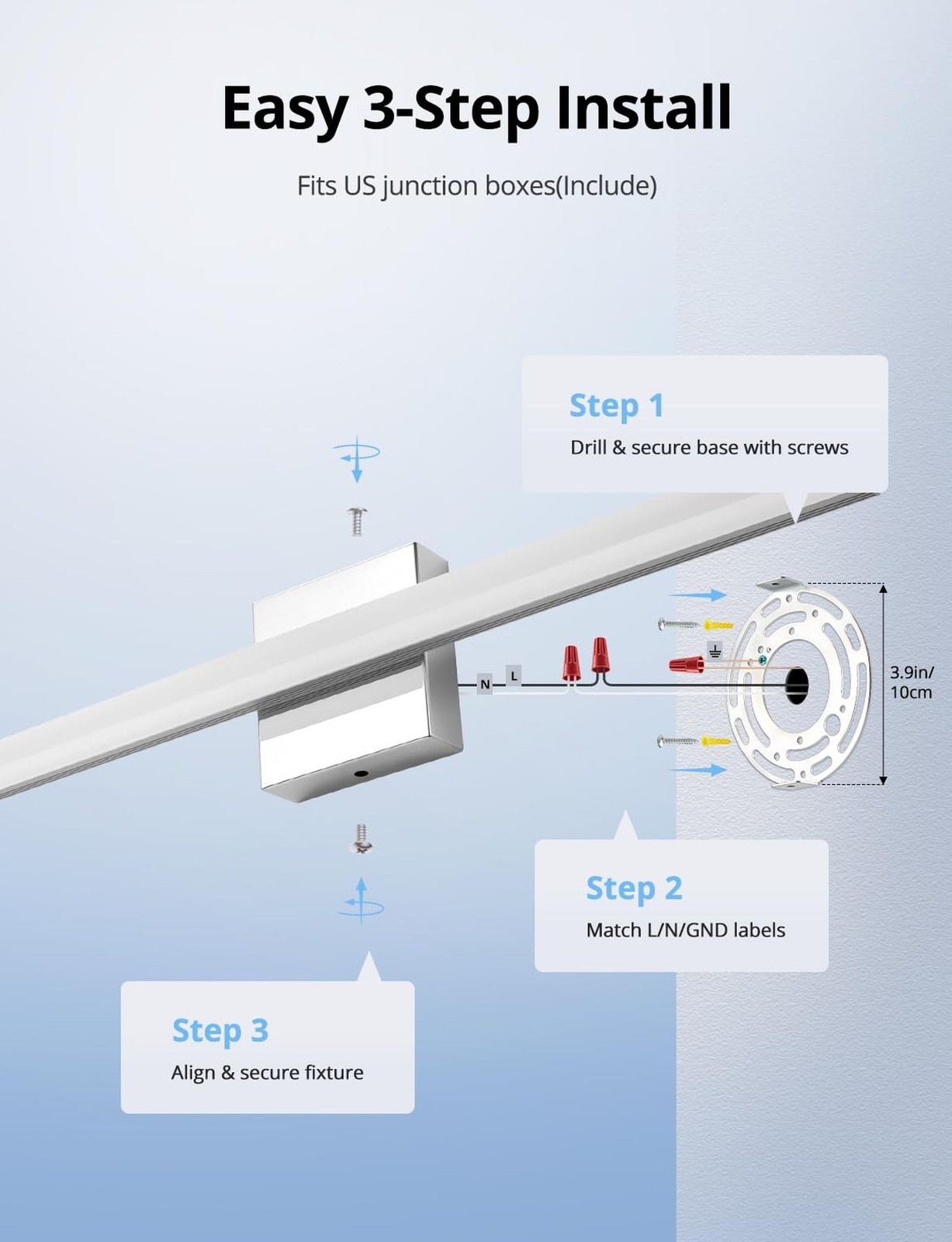 Easy 3-Step Install

Fits US junction boxes(Include)

Step 1
Drill & secure base with screws

N L

3.9in/ 10cm

Step 2
Match L/N/GND labels

Step 3
Align & secure fixture