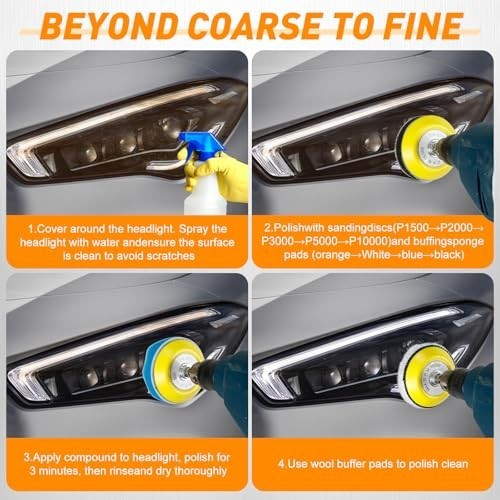 BEYOND COARSE TO FINE

1.Cover around the headlight. Spray the headlight with water andensure the surface is clean to avoid scratches

2.Polishwith sandingdiscs(P1500→P2000→P3000→P5000→P10000)and buffingsponge pads (orange→White→blue→black)

3.Apply compound to headlight, polish for 3 minutes, then rinseand dry thoroughly

4.Use wool buffer pads to polish clean