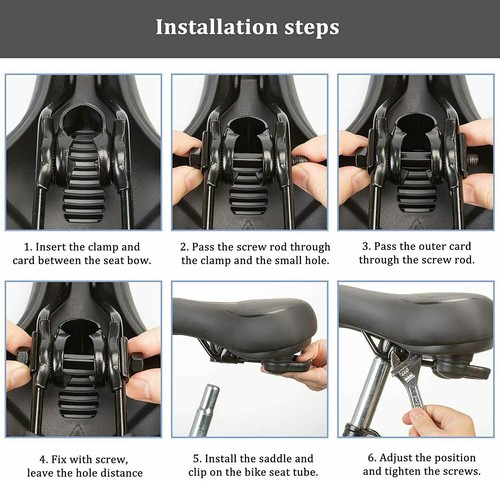 Installation steps

1. Insert the clamp and card between the seat bow.

2. Pass the screw rod through the clamp and the small hole.

3. Pass the outer card through the screw rod.

4. Fix with screw, leave the hole distance

5. Install the saddle and clip on the bike seat tube.

6. Adjust the position and tighten the screws.