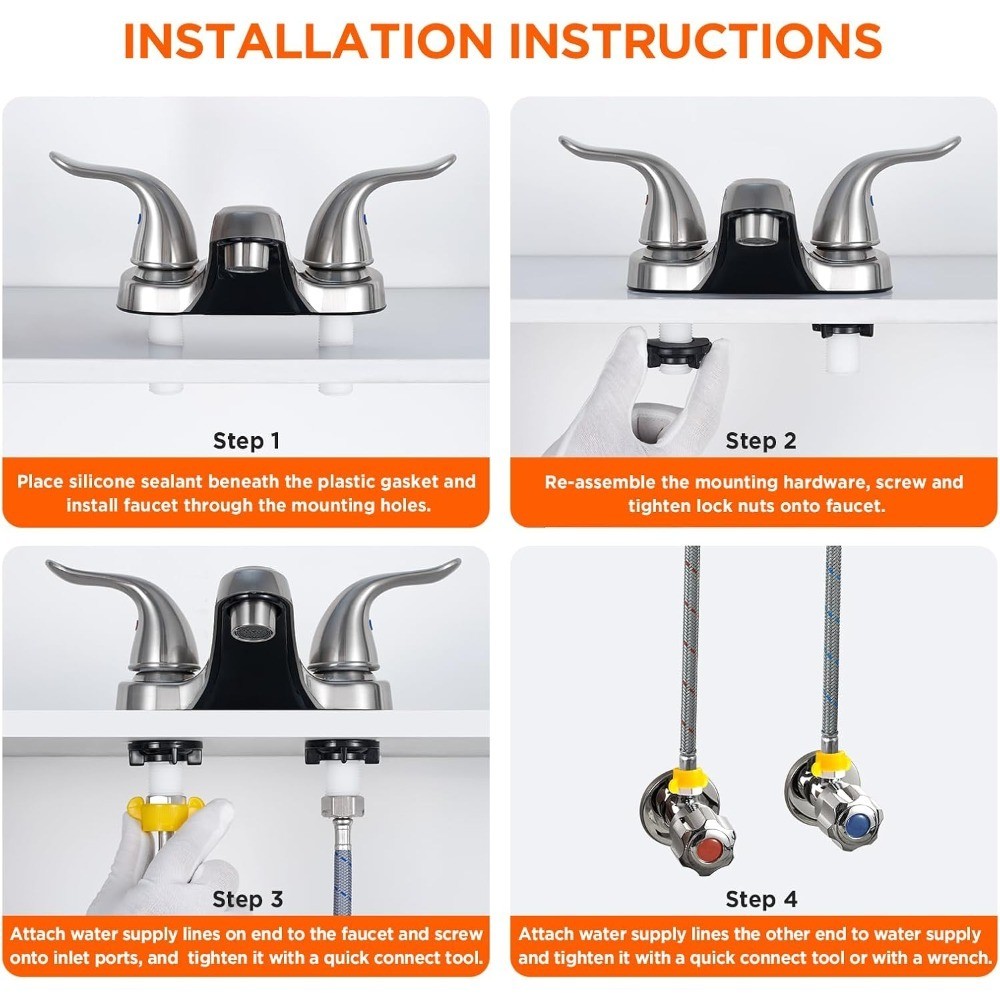 INSTALLATION INSTRUCTIONS

Step 1

Place silicone sealant beneath the plastic gasket and install faucet through the mounting holes.

Step 2

Re-assemble the mounting hardware, screw and tighten lock nuts onto faucet.

Step 3

Attach water supply lines on end to the faucet and screw onto inlet ports, and tighten it with a quick connect tool.

Step 4

Attach water supply lines the other end to water supply and tighten it with a quick connect tool or with a wrench.