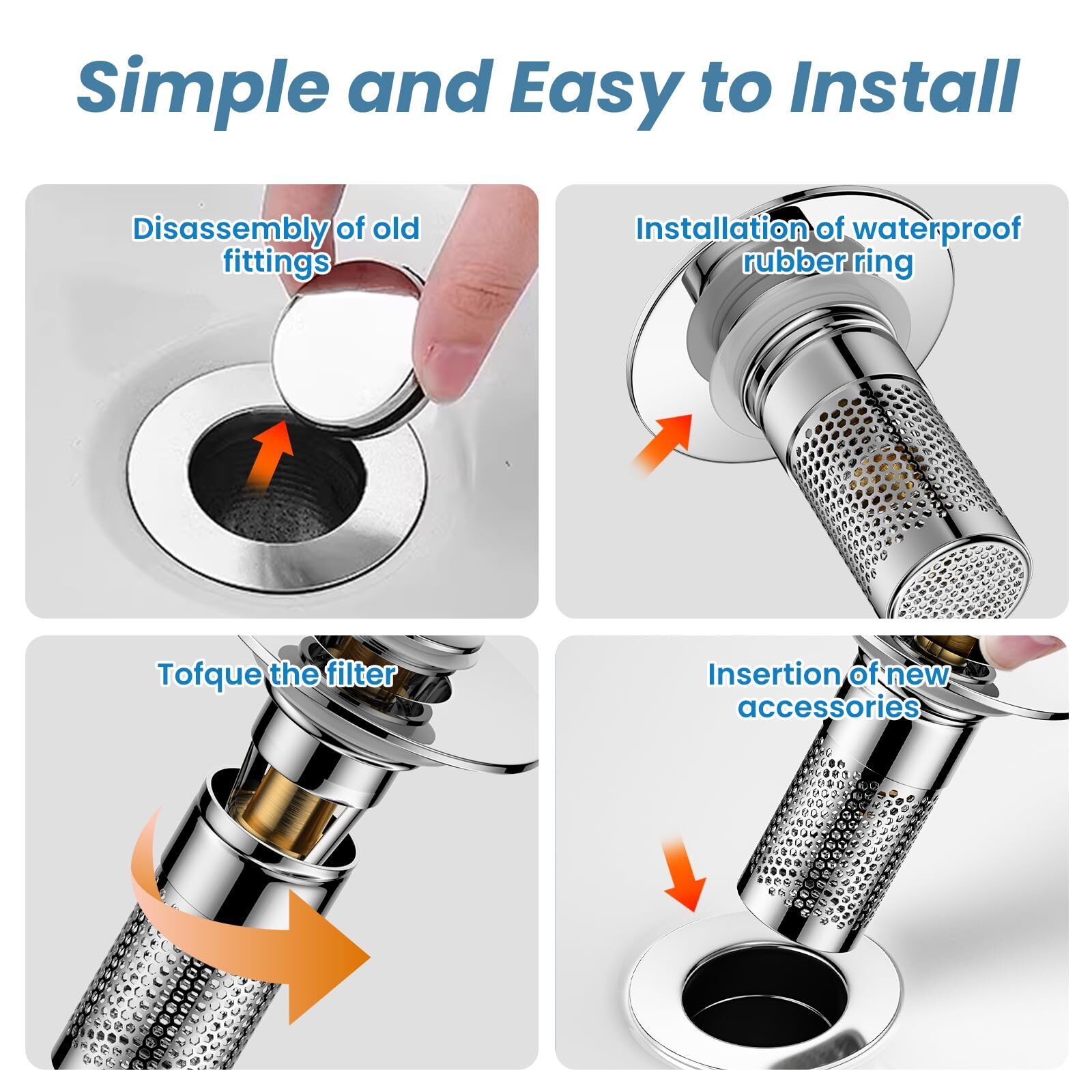 Simple and Easy to Install

Disassembly of old fittings

Installation of waterproof rubber ring

Tofque the filter

Insertion of new accessories