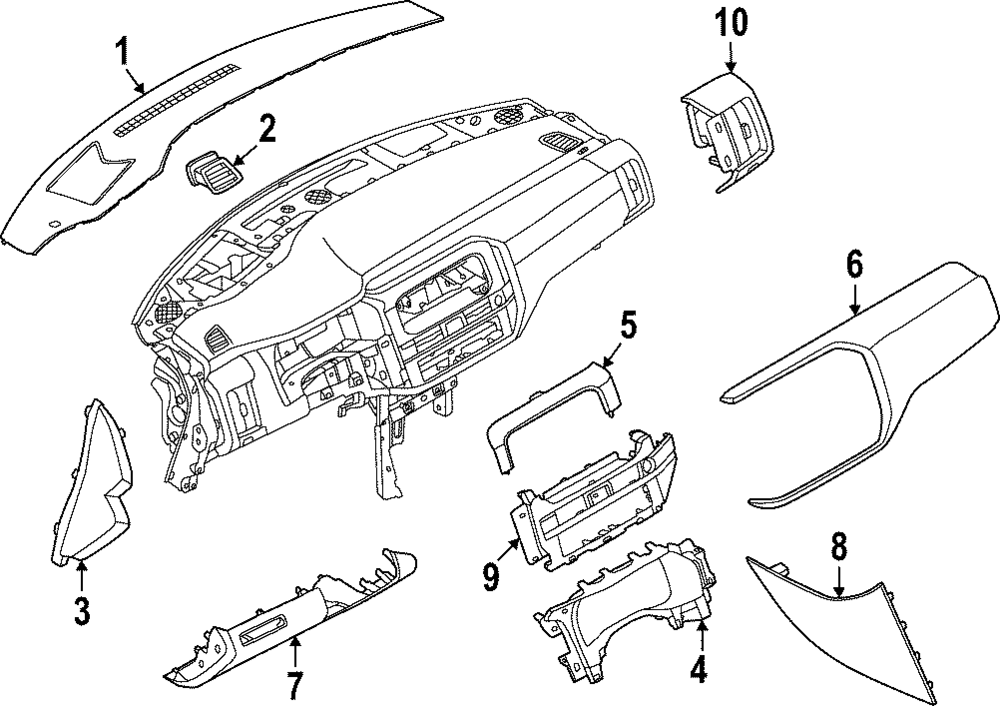 1
2
10
6
5
3
9
8
7
4