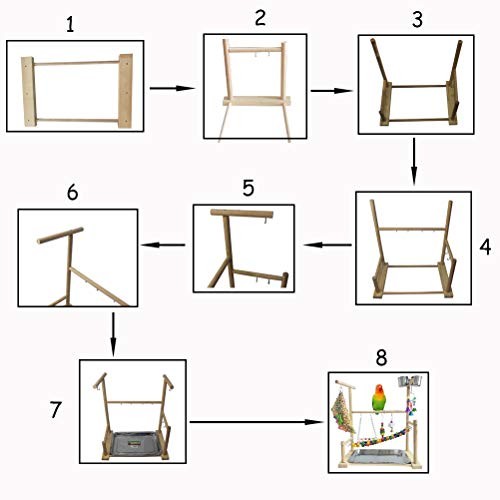 1

2

3

4

5

6

7

8