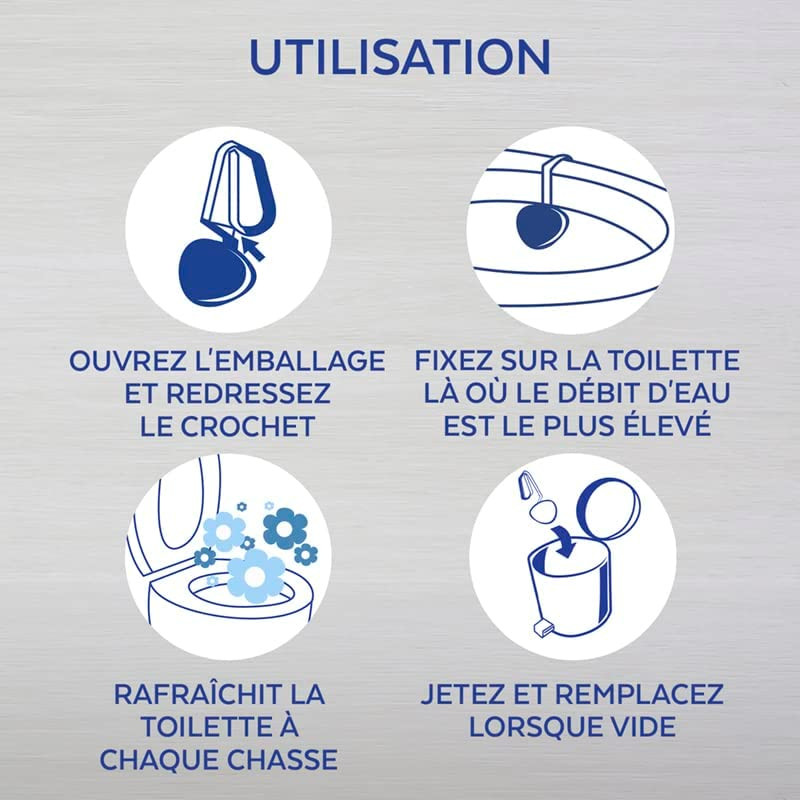 UTILISATION

OUVREZ L'EMBALLAGE ET REDRESSEZ LE CROCHET

FIXEZ SUR LA TOILETTE LÀ OÙ LE DÉBIT D'EAU EST LE PLUS ÉLEVÉ

RAFRAÎCHIT LA TOILETTE À CHAQUE CHASSE

JETEZ ET REMPLACEZ LORSQUE VIDE