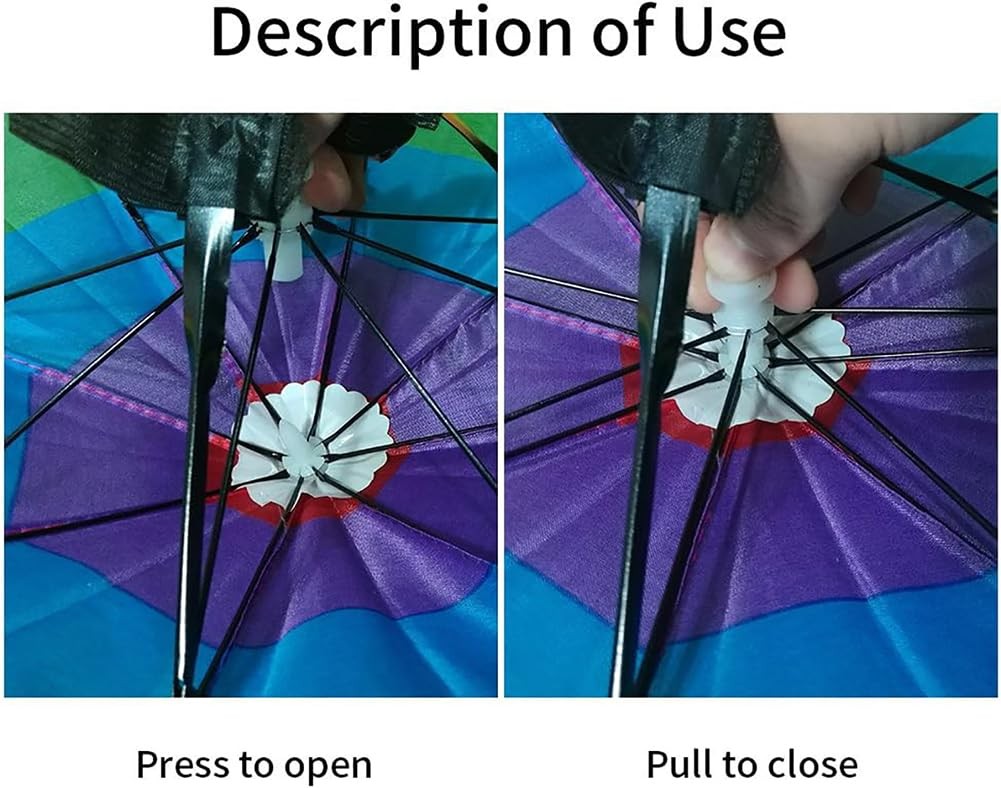 Description of Use

Press to open

Pull to close