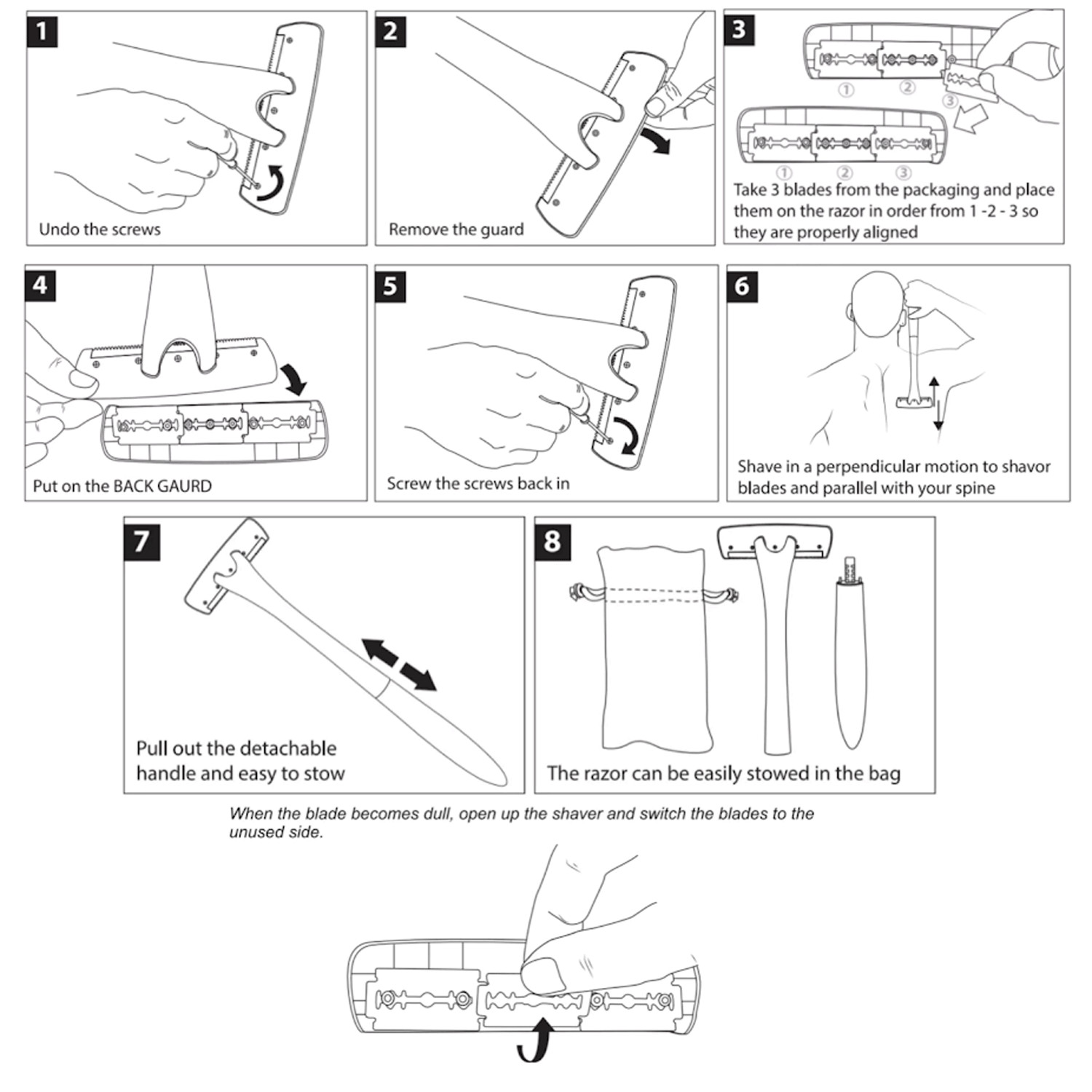 1

Undo the screws

2

Remove the guard

3

① ② ③

① ② ③

Take 3 blades from the packaging and place them on the razor in order from 1 -2 - 3 so they are properly aligned

4

Put on the BACK GAURD

5

Screw the screws back in

6

Shave in a perpendicular motion to shavor blades and parallel with your spine

7

Pull out the detachable handle and easy to stow

8

The razor can be easily stowed in the bag

When the blade becomes dull, open up the shaver and switch the blades to the unused side.